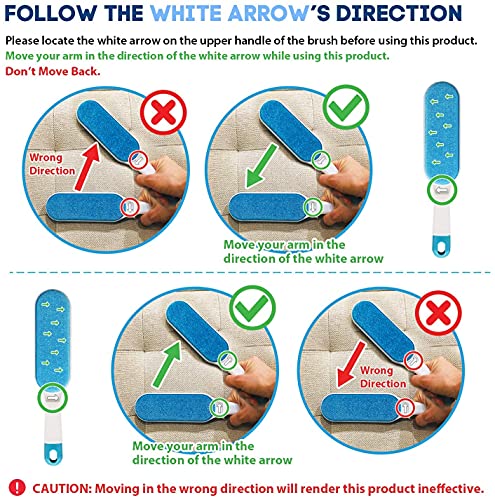 FOLLOW THE WHITE ARROW'S DIRECTION

Please locate the white arrow on the upper handle of the brush before using this product.
Move your arm in the direction of the white arrow while using this product.
Don't Move Back.

Wrong Direction

Move your arm in the direction of the white arrow

Move your arm in the direction of the white arrow

Wrong Direction

CAUTION: Moving in the wrong direction will render this product ineffective.