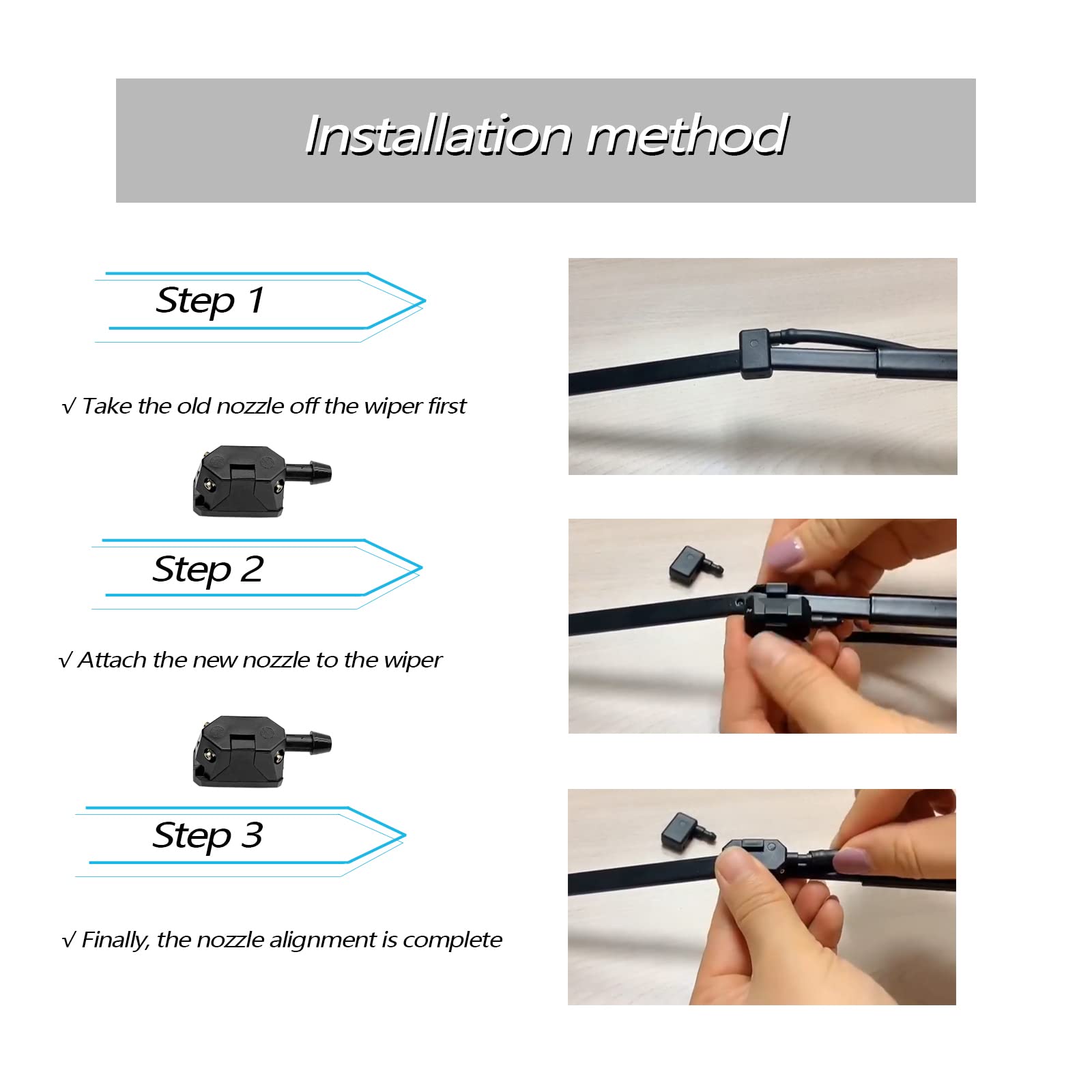 Installation method

Step 1

√ Take the old nozzle off the wiper first

Step 2

√ Attach the new nozzle to the wiper

Step 3

√ Finally, the nozzle alignment is complete