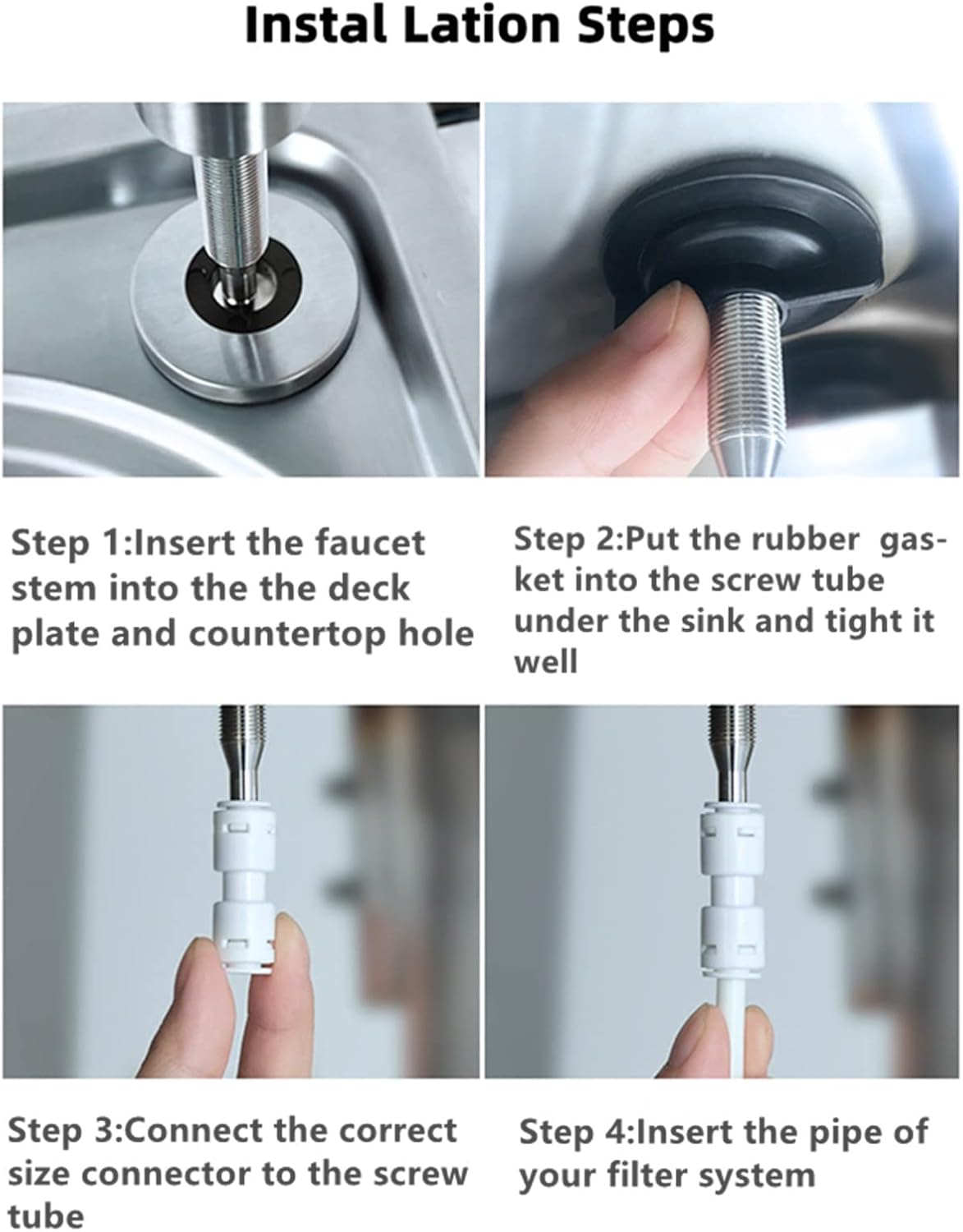 Instal Lation Steps

Step 1:Insert the faucet stem into the the deck plate and countertop hole

Step 2:Put the rubber gasket into the screw tube under the sink and tight it well

Step 3:Connect the correct size connector to the screw tube

Step 4:Insert the pipe of your filter system