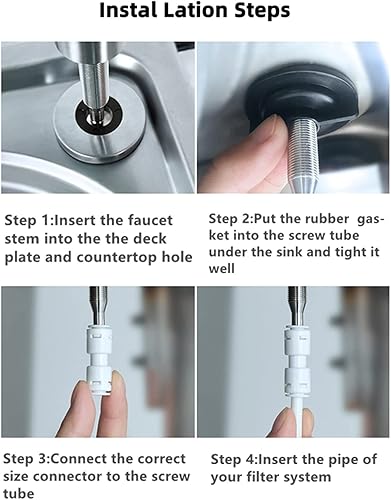 Instal Lation Steps

Step 1:Insert the faucet stem into the the deck plate and countertop hole

Step 2:Put the rubber gasket into the screw tube under the sink and tight it well

Step 3:Connect the correct size connector to the screw tube

Step 4:Insert the pipe of your filter system