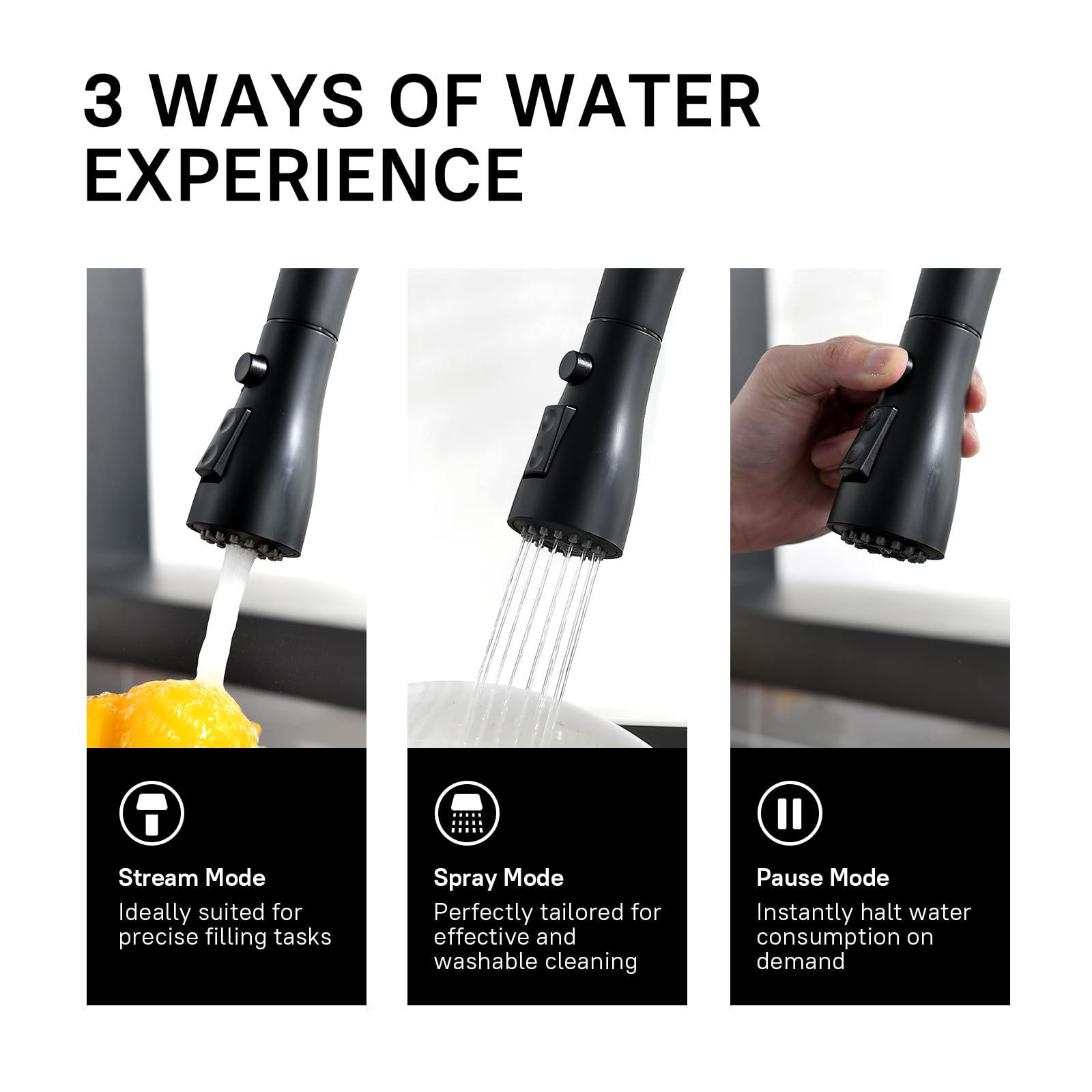 3 WAYS OF WATER EXPERIENCE

Stream Mode
Ideally suited for precise filling tasks

Spray Mode
Perfectly tailored for effective and washable cleaning

Pause Mode
Instantly halt water consumption on demand