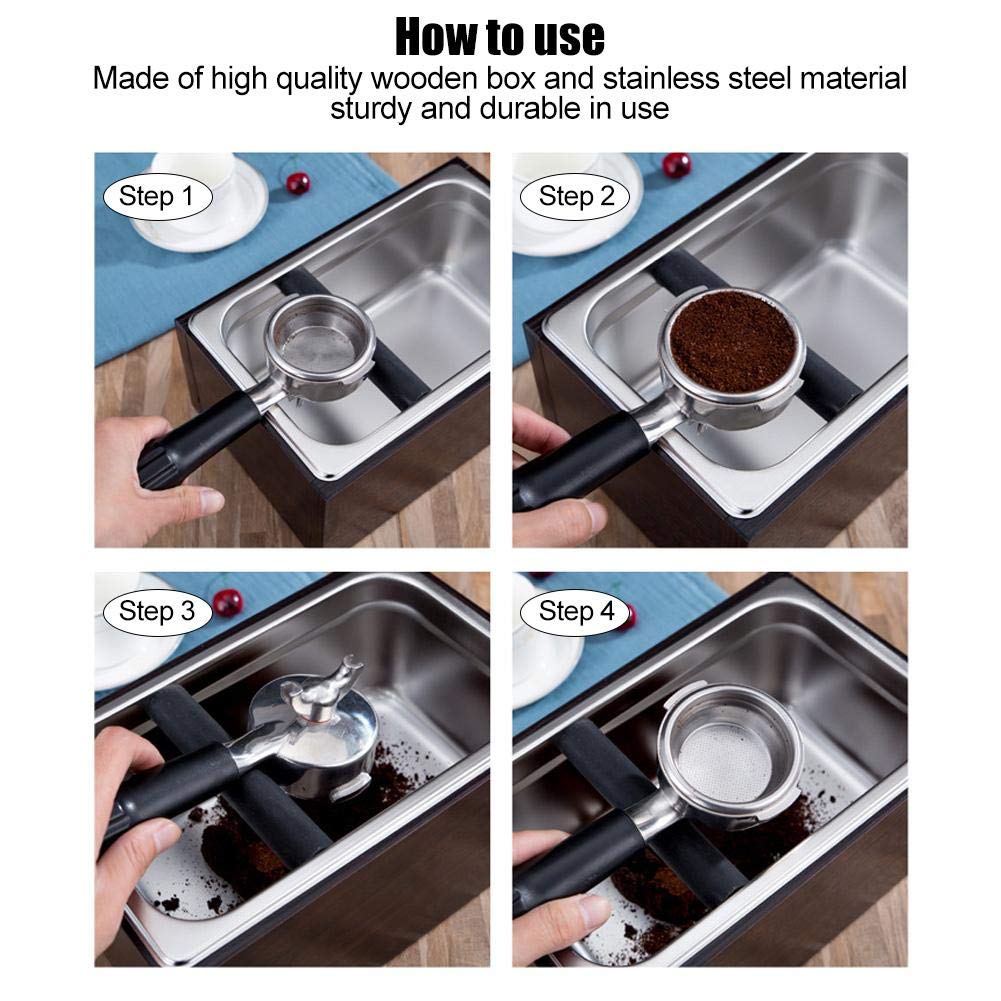 How to use

Made of high quality wooden box and stainless steel material sturdy and durable in use

Step 1

Step 2

Step 3

Step 4