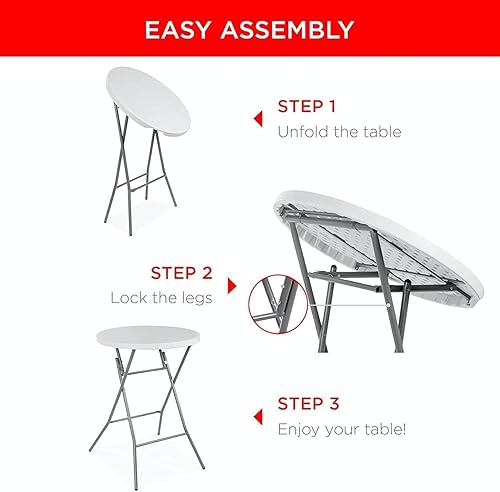 EASY ASSEMBLY

STEP 1
Unfold the table

STEP 2
Lock the legs

STEP 3
Enjoy your table!