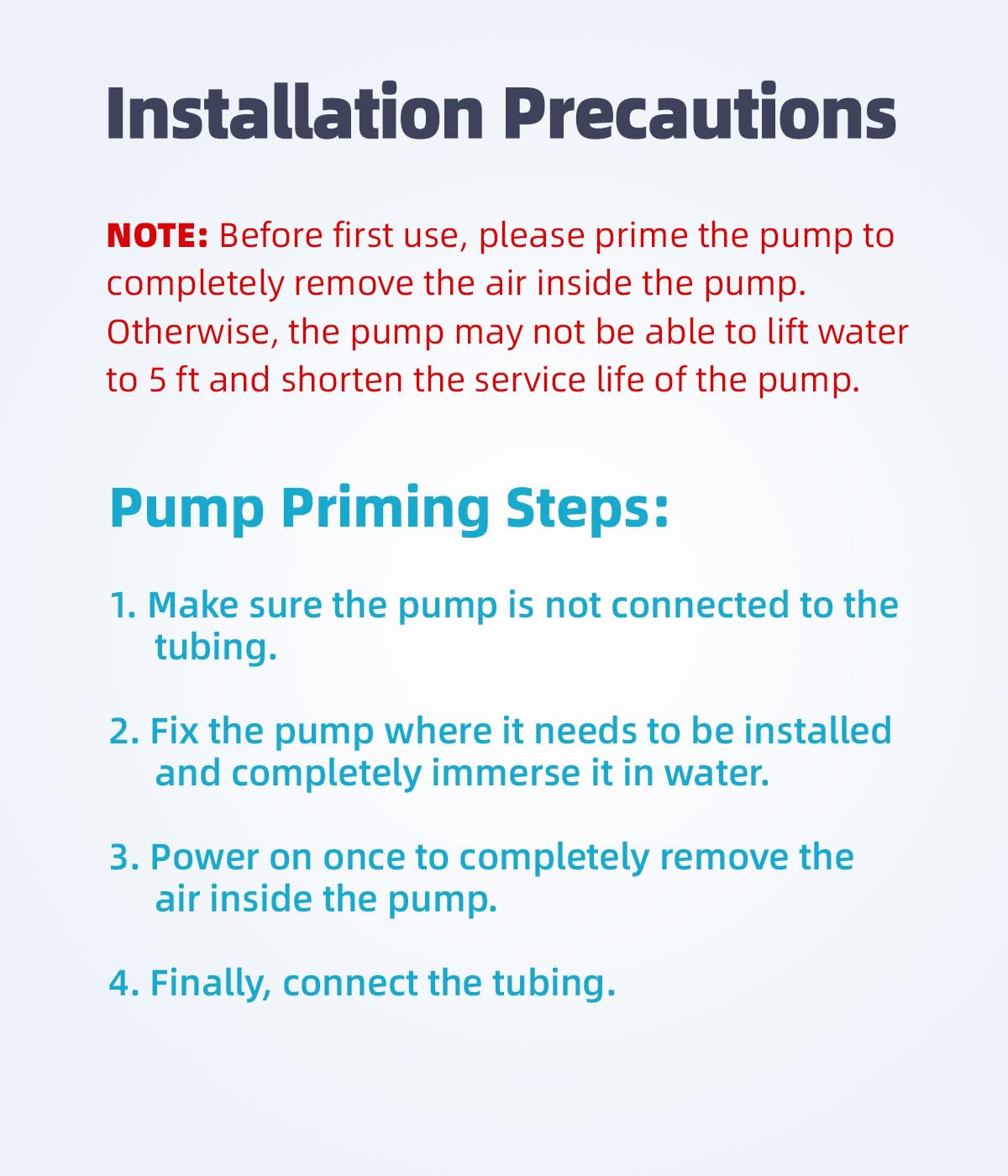 Installation Precautions

NOTE: Before first use, please prime the pump to completely remove the air inside the pump. Otherwise, the pump may not be able to lift water to 5 ft and shorten the service life of the pump.

Pump Priming Steps:

1. Make sure the pump is not connected to the tubing.

2. Fix the pump where it needs to be installed and completely immerse it in water.

3. Power on once to completely remove the air inside the pump.

4. Finally, connect the tubing.