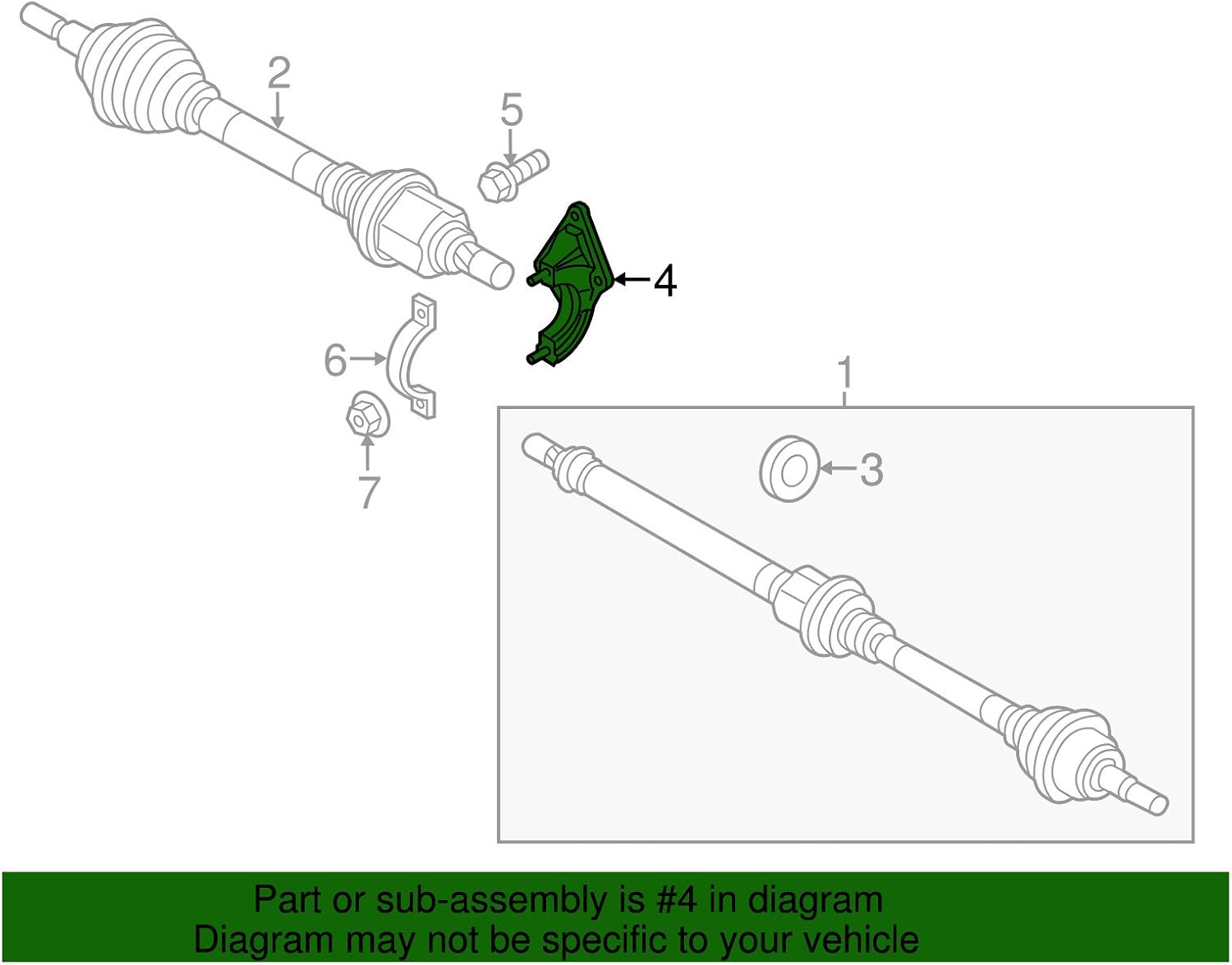 2
5
4
6
7
1
3

Part or sub-assembly is #4 in diagram
Diagram may not be specific to your vehicle