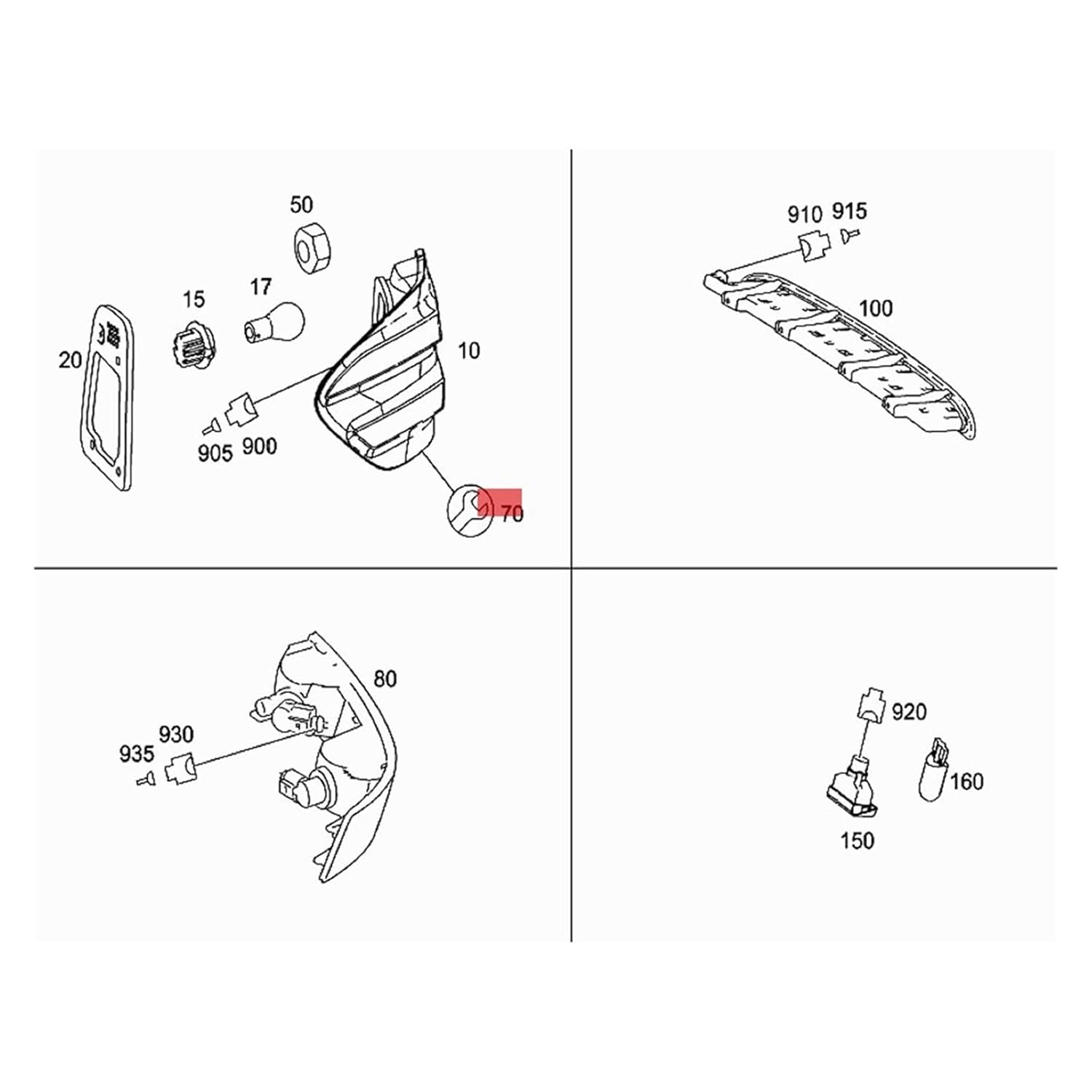 50
15
17
20
10
905
900
70
910
915
100
80
930
935
920
160
150