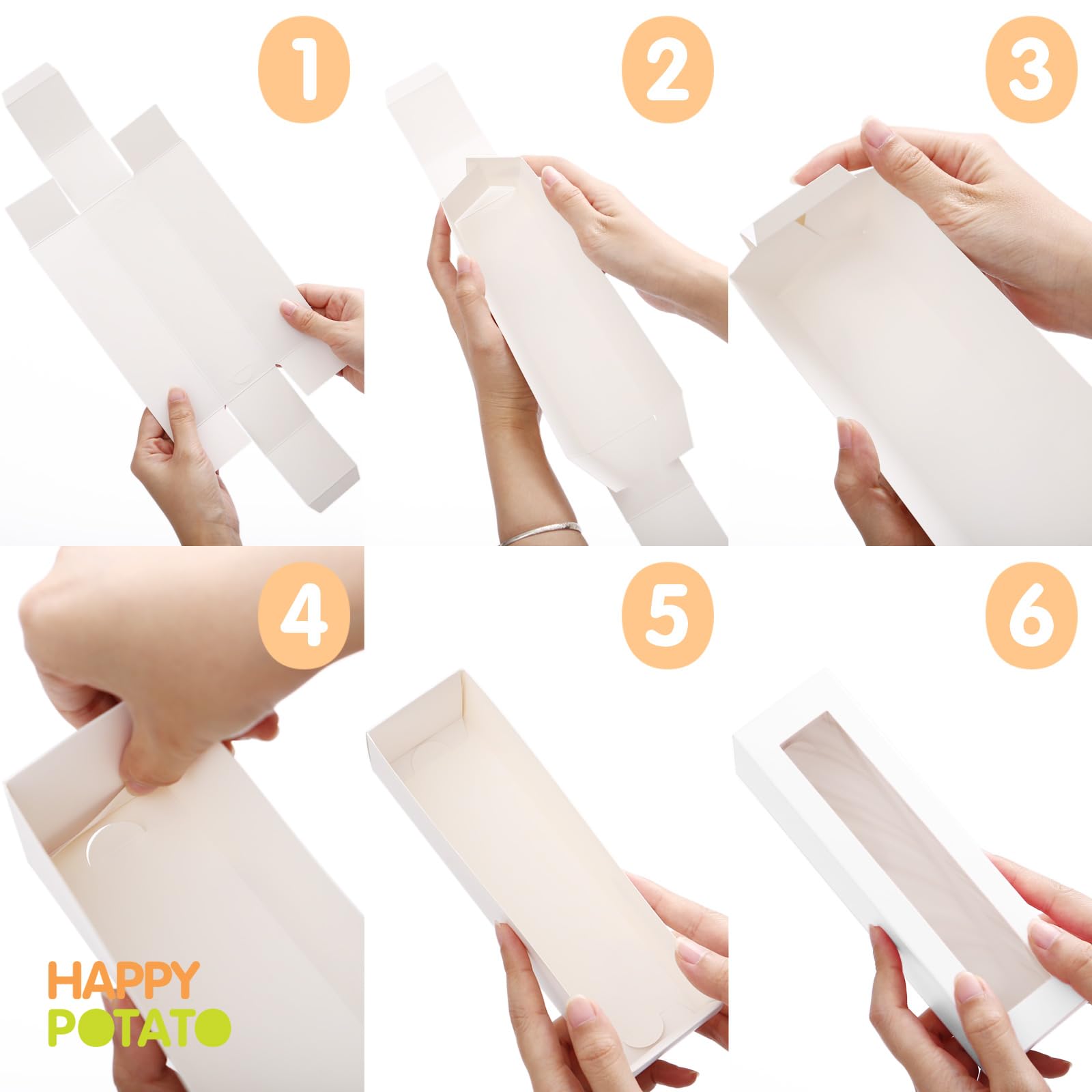 1

2

3

4

5

6

HAPPY
POTATO