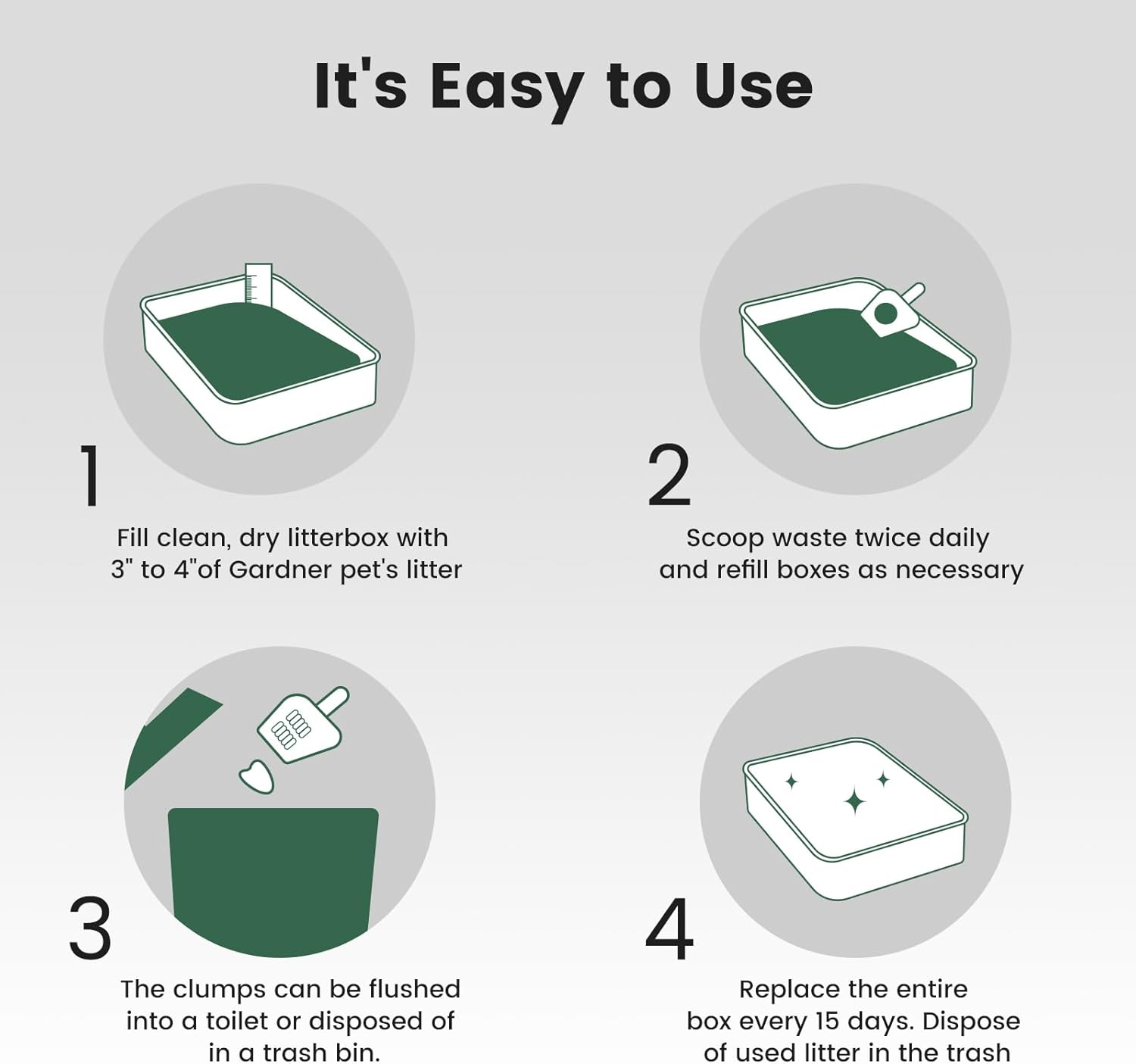 It's Easy to Use

1

Fill clean, dry litterbox with 3" to 4"of Gardner pet's litter

2

Scoop waste twice daily and refill boxes as necessary

3

The clumps can be flushed into a toilet or disposed of in a trash bin.

4

Replace the entire box every 15 days. Dispose of used litter in the trash