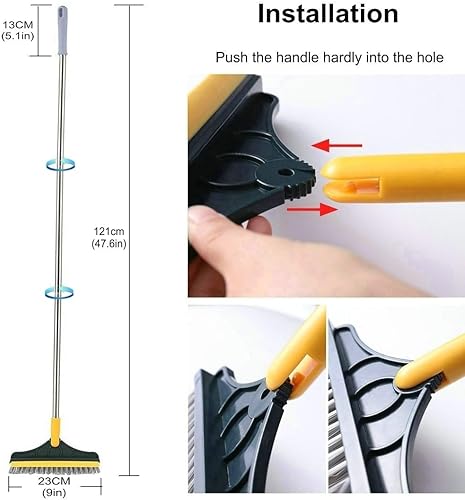 13CM
(5.1in)

121cm
(47.6in)

23CM
(9in)

Installation

Push the handle hardly into the hole