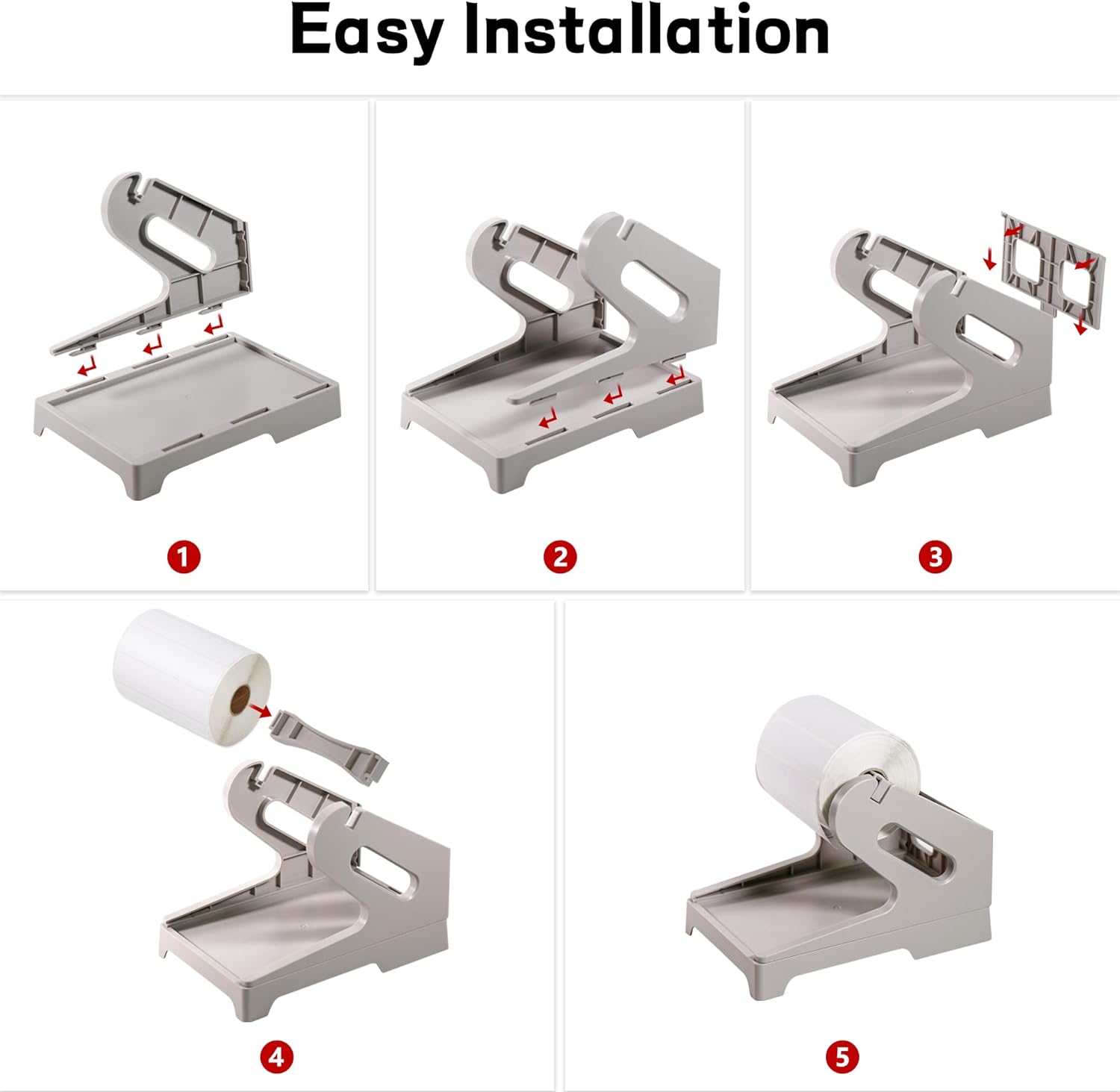 Easy Installation

1

2

3

4

5