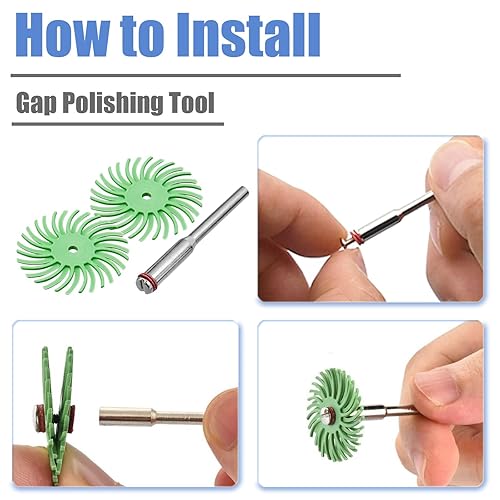 How to Install

Gap Polishing Tool