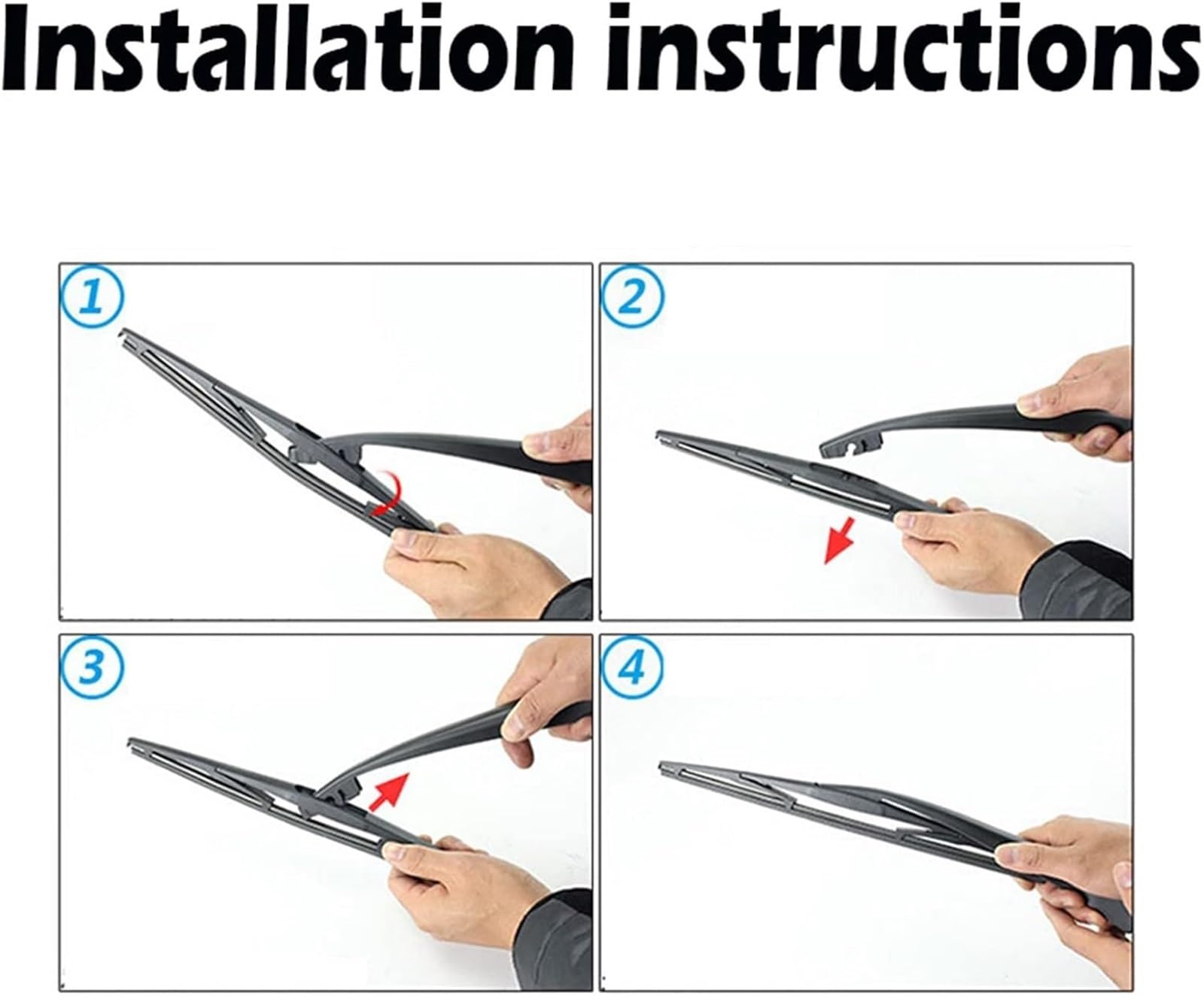 Installation instructions

1

2

3

4