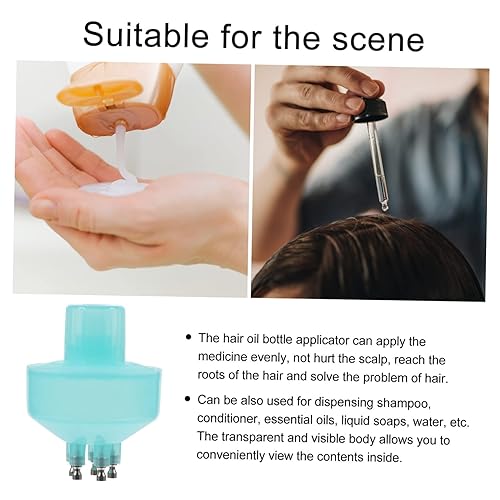 Suitable for the scene

• The hair oil bottle applicator can apply the medicine evenly, not hurt the scalp, reach the roots of the hair and solve the problem of hair.

• Can be also used for dispensing shampoo, conditioner, essential oils, liquid soaps, water, etc. The transparent and visible body allows you to conveniently view the contents inside.