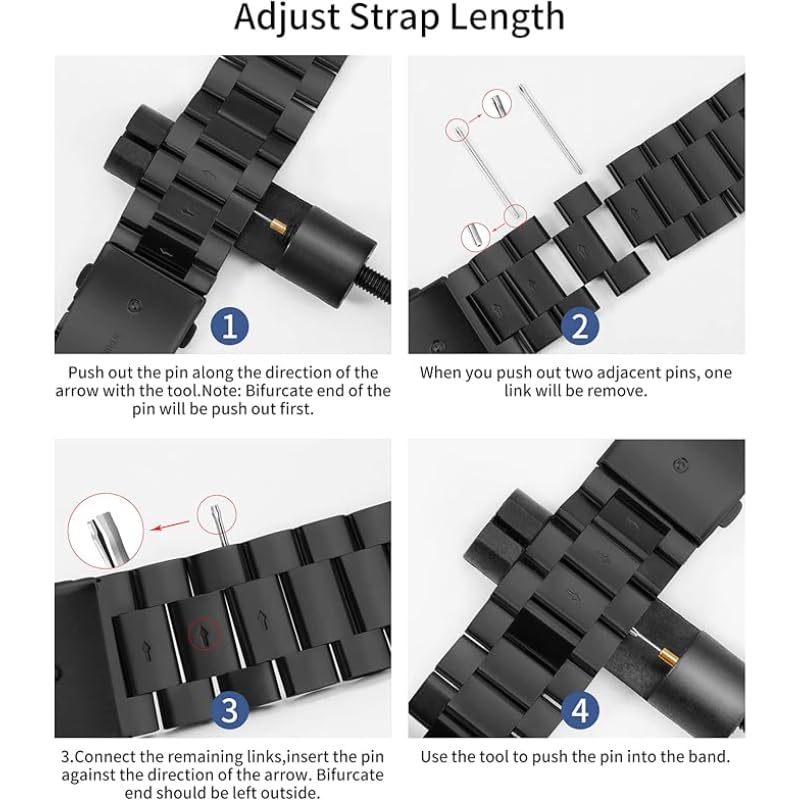 Adjust Strap Length

1

Push out the pin along the direction of the arrow with the tool.Note: Bifurcate end of the pin will be push out first.

2

When you push out two adjacent pins, one link will be remove.

3

3.Connect the remaining links,insert the pin against the direction of the arrow. Bifurcate end should be left outside.

4

Use the tool to push the pin into the band.