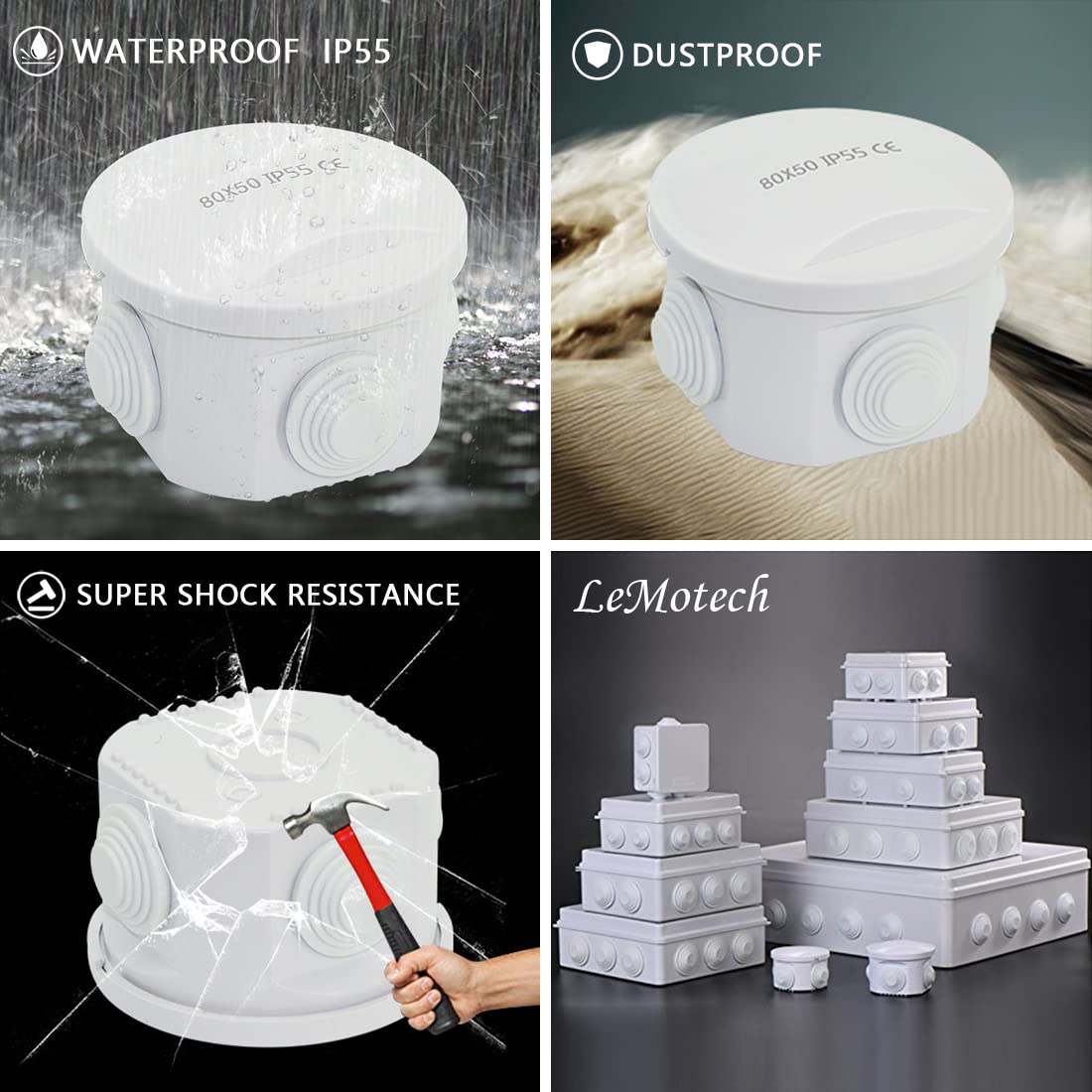 WATERPROOF IP55

80X50 IP55 CE

DUSTPROOF

80X50 IP55 CE

SUPER SHOCK RESISTANCE

LeMotech