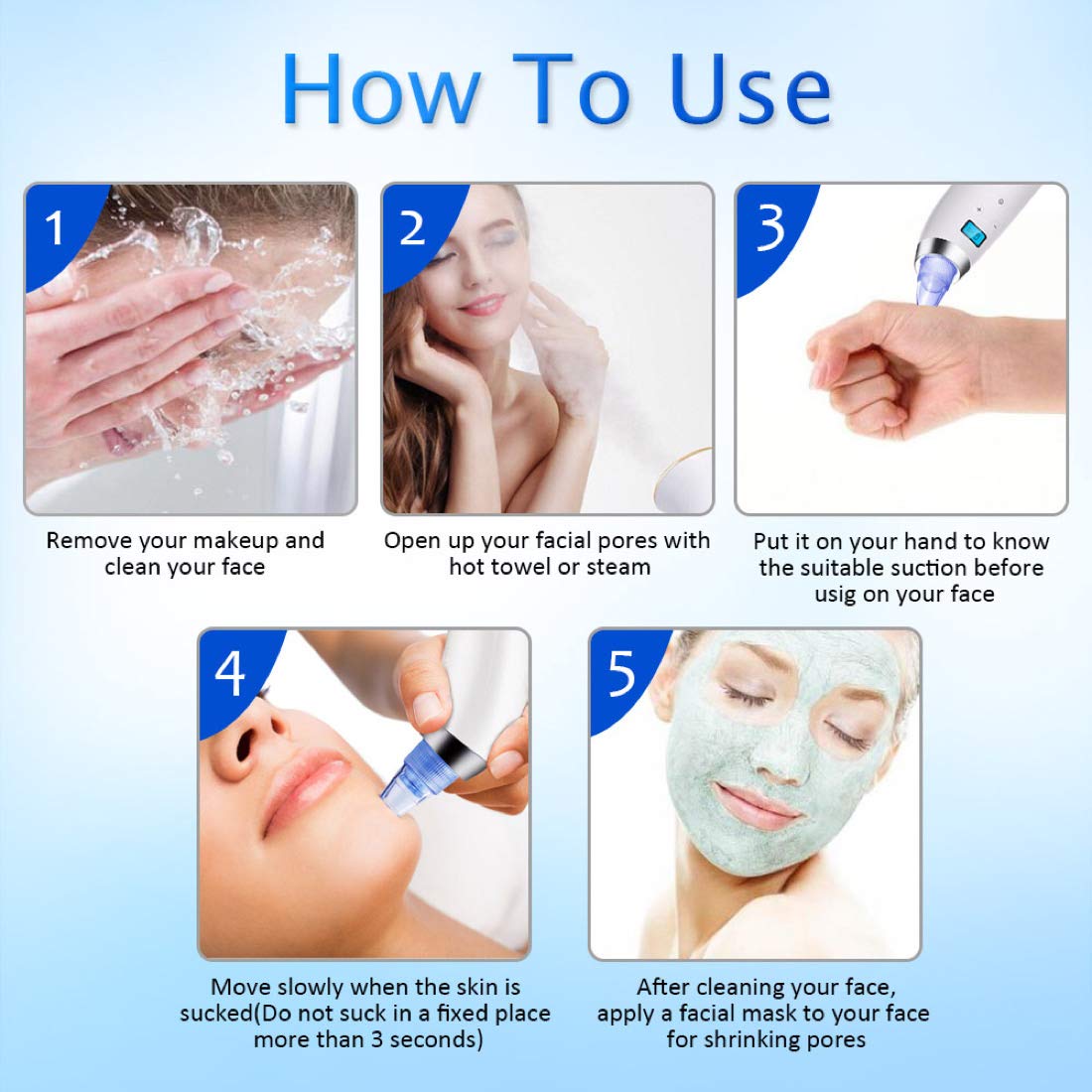 How To Use

1

Remove your makeup and clean your face

2

Open up your facial pores with hot towel or steam

3

Put it on your hand to know the suitable suction before usig on your face

4

Move slowly when the skin is sucked(Do not suck in a fixed place more than 3 seconds)

5

After cleaning your face, apply a facial mask to your face for shrinking pores