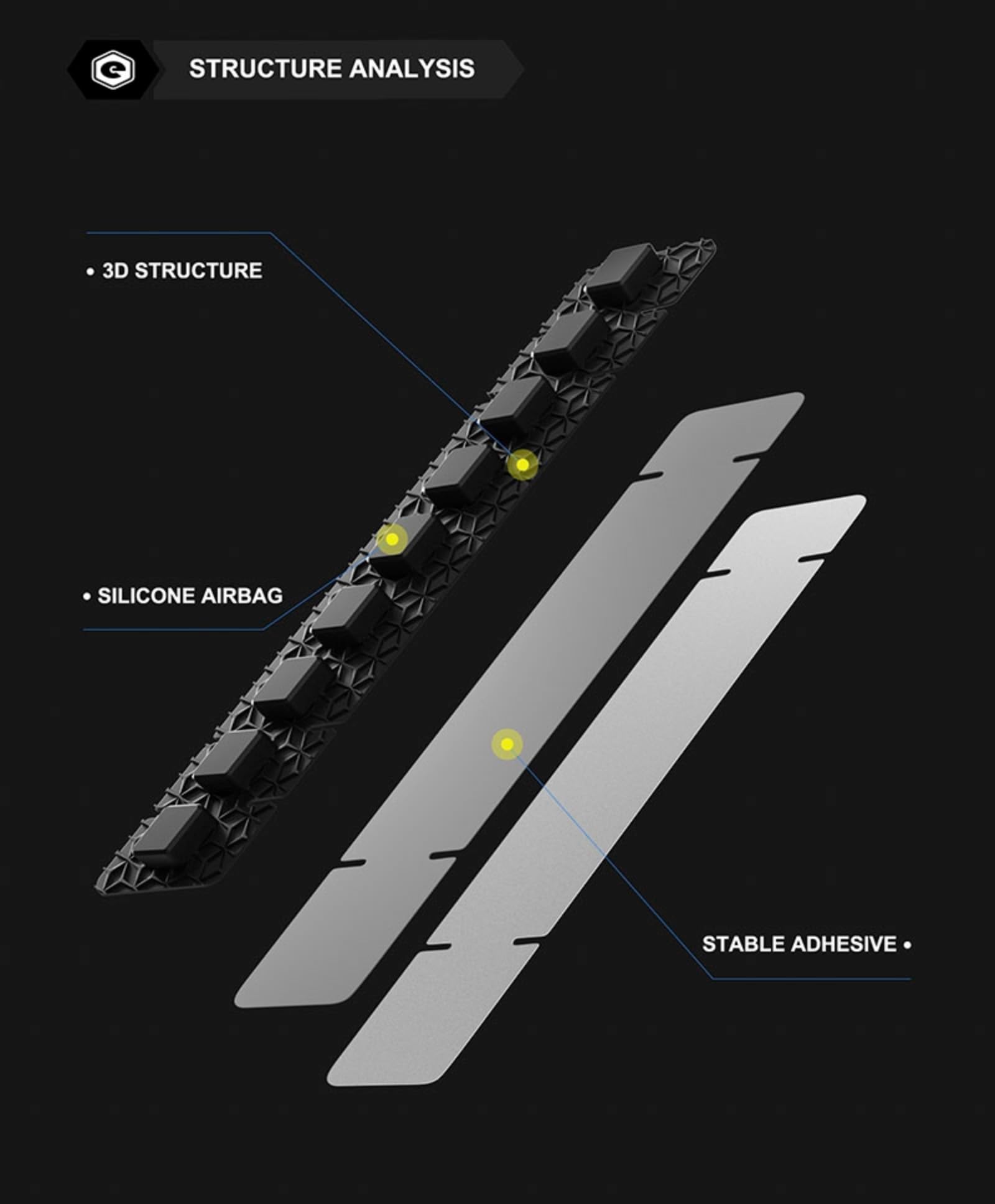 STRUCTURE ANALYSIS

• 3D STRUCTURE

• SILICONE AIRBAG

STABLE ADHESIVE •