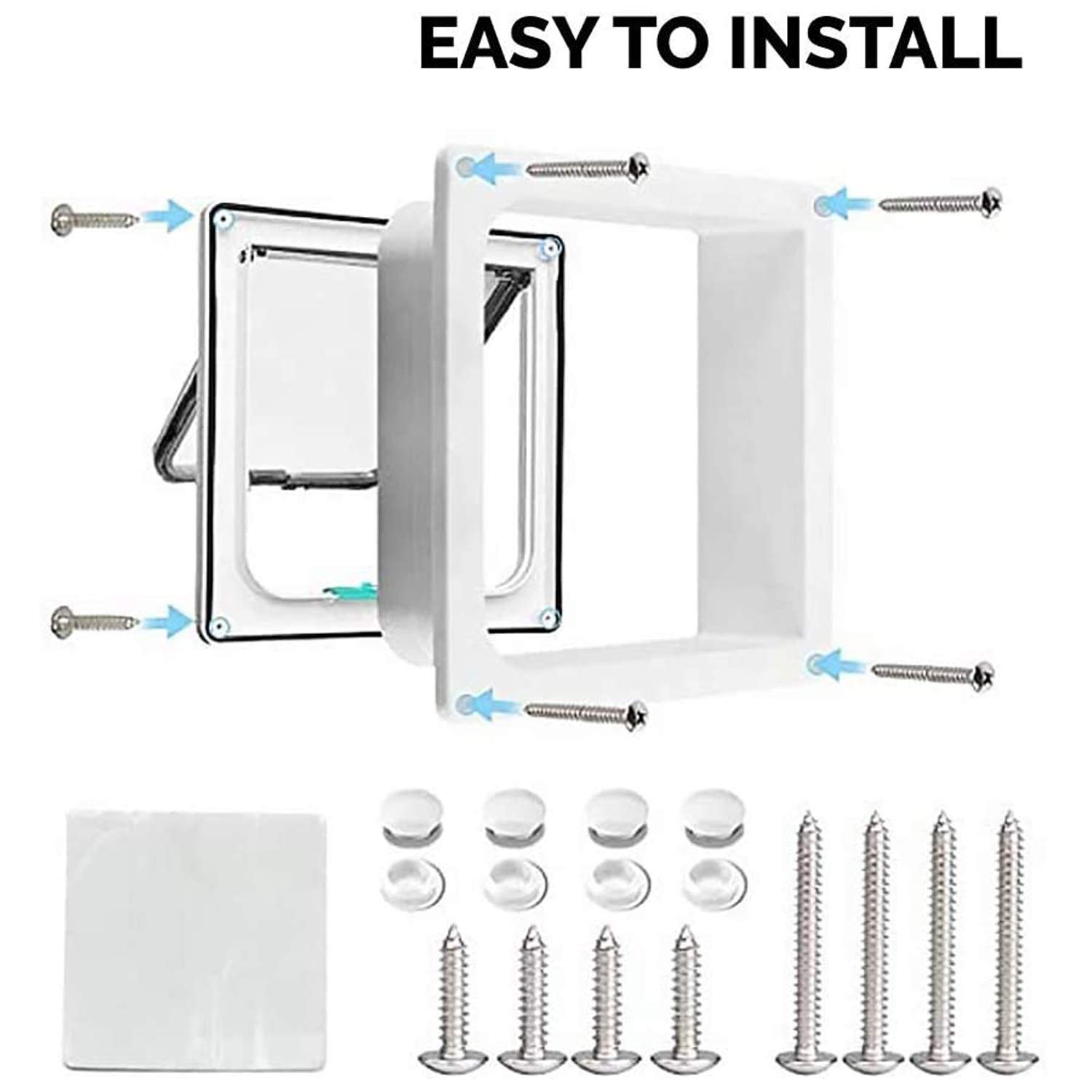 EASY TO INSTALL