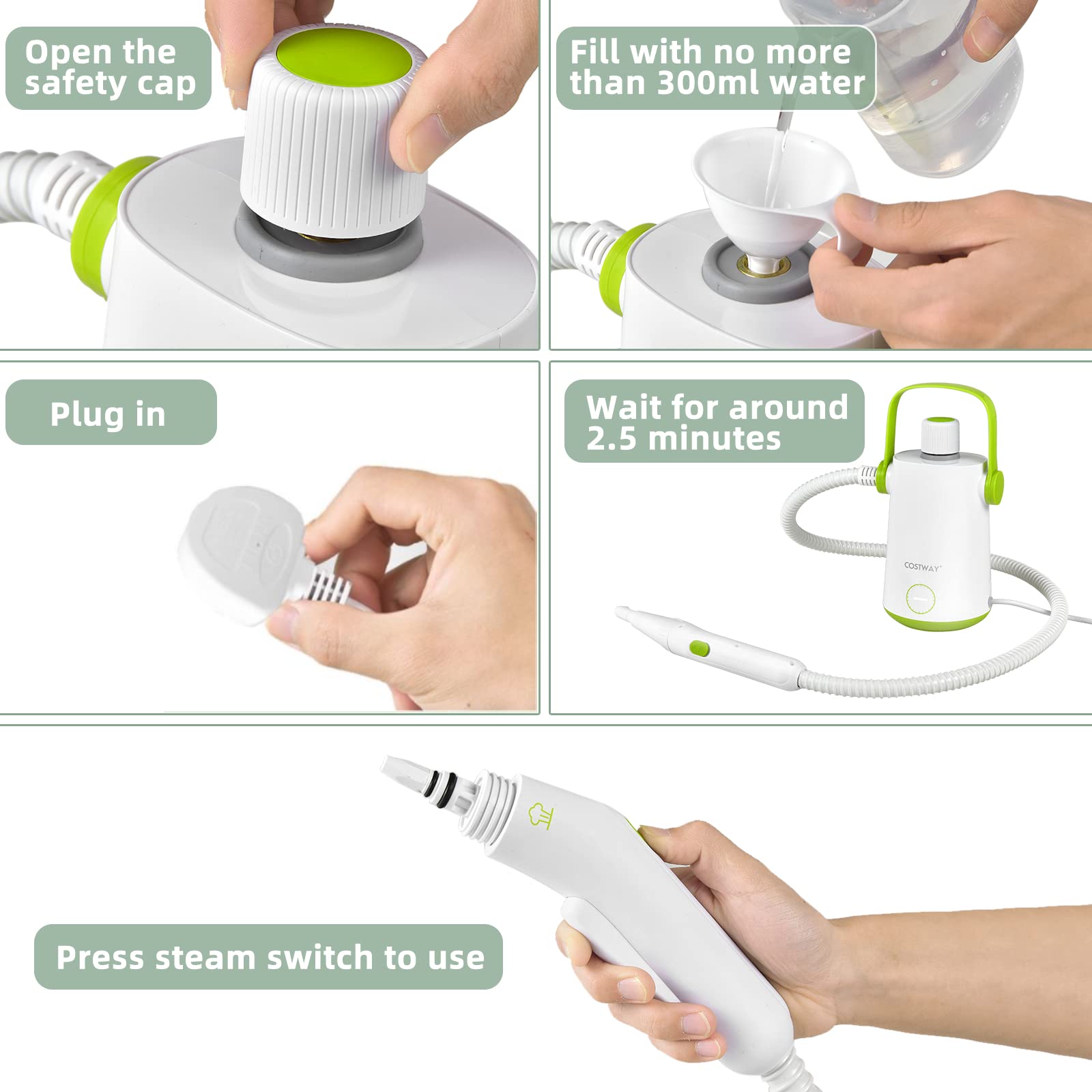 Open the safety cap

Fill with no more than 300ml water

Plug in

Wait for around 2.5 minutes

COSTWAY

Press steam switch to use