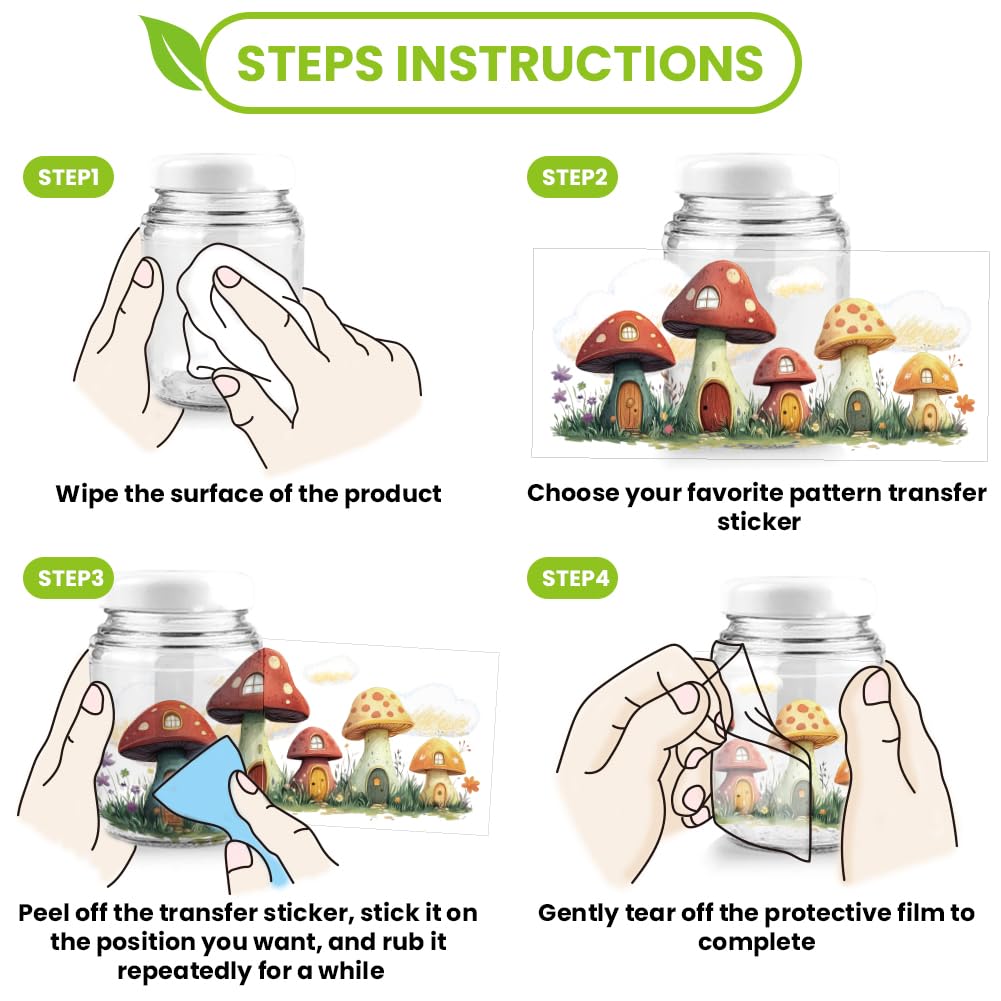 STEPS INSTRUCTIONS

STEP1

Wipe the surface of the product

STEP2

Choose your favorite pattern transfer sticker

STEP3

Peel off the transfer sticker, stick it on the position you want, and rub it repeatedly for a while

STEP4

Gently tear off the protective film to complete