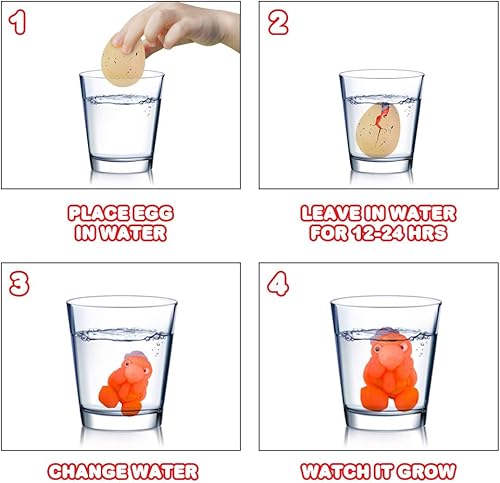 1

PLACE EGG IN WATER

2

LEAVE IN WATER FOR 12-24 HRS

3

CHANGE WATER

4

WATCH IT GROW