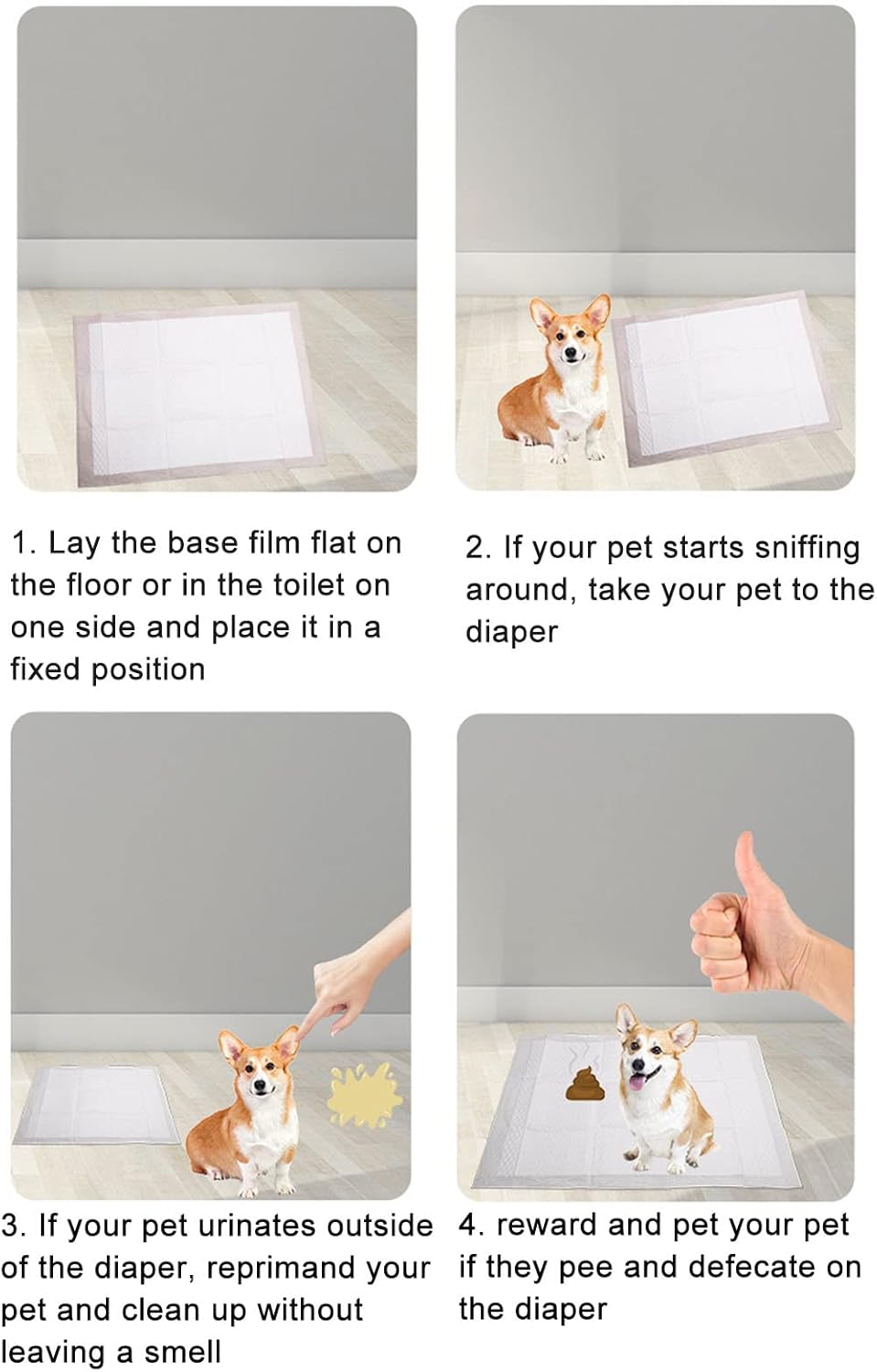 1. Lay the base film flat on the floor or in the toilet on one side and place it in a fixed position

2. If your pet starts sniffing around, take your pet to the diaper

3. If your pet urinates outside of the diaper, reprimand your pet and clean up without leaving a smell

4. reward and pet your pet if they pee and defecate on the diaper