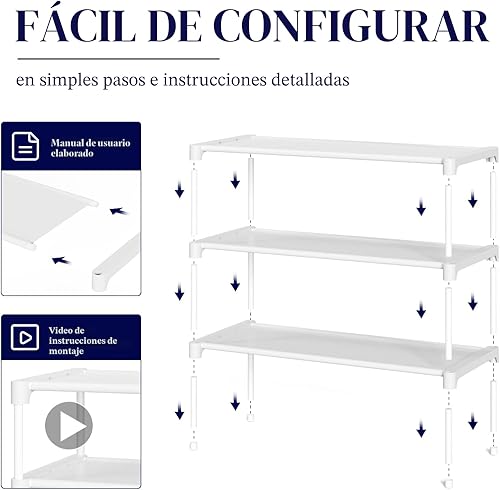 FÁCIL DE CONFIGURAR

en simples pasos e instrucciones detalladas

Manual de usuario elaborado

Video de instrucciones de montaje