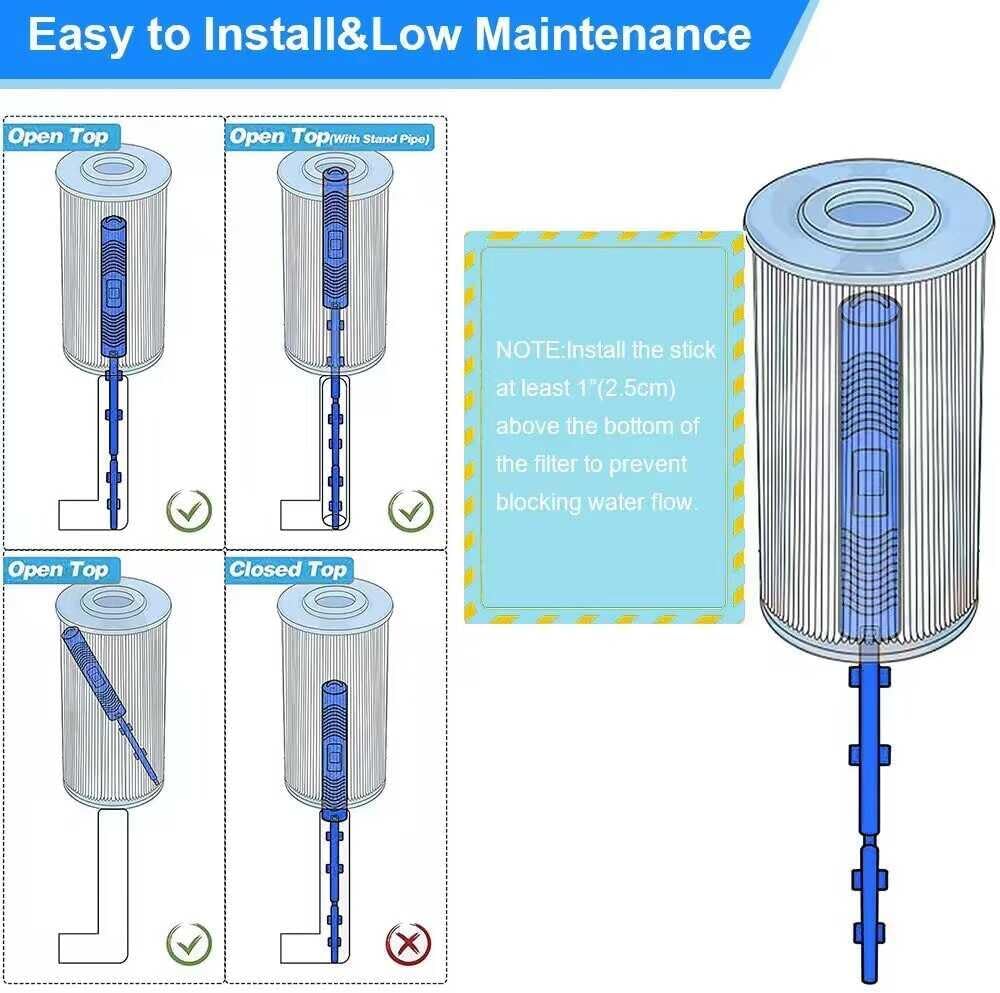 Easy to Install&Low Maintenance

Open Top

Open Top(With Stand Pipe)

Open Top

Closed Top

NOTE:Install the stick at least 1"(2.5cm) above the bottom of the filter to prevent blocking water flow.