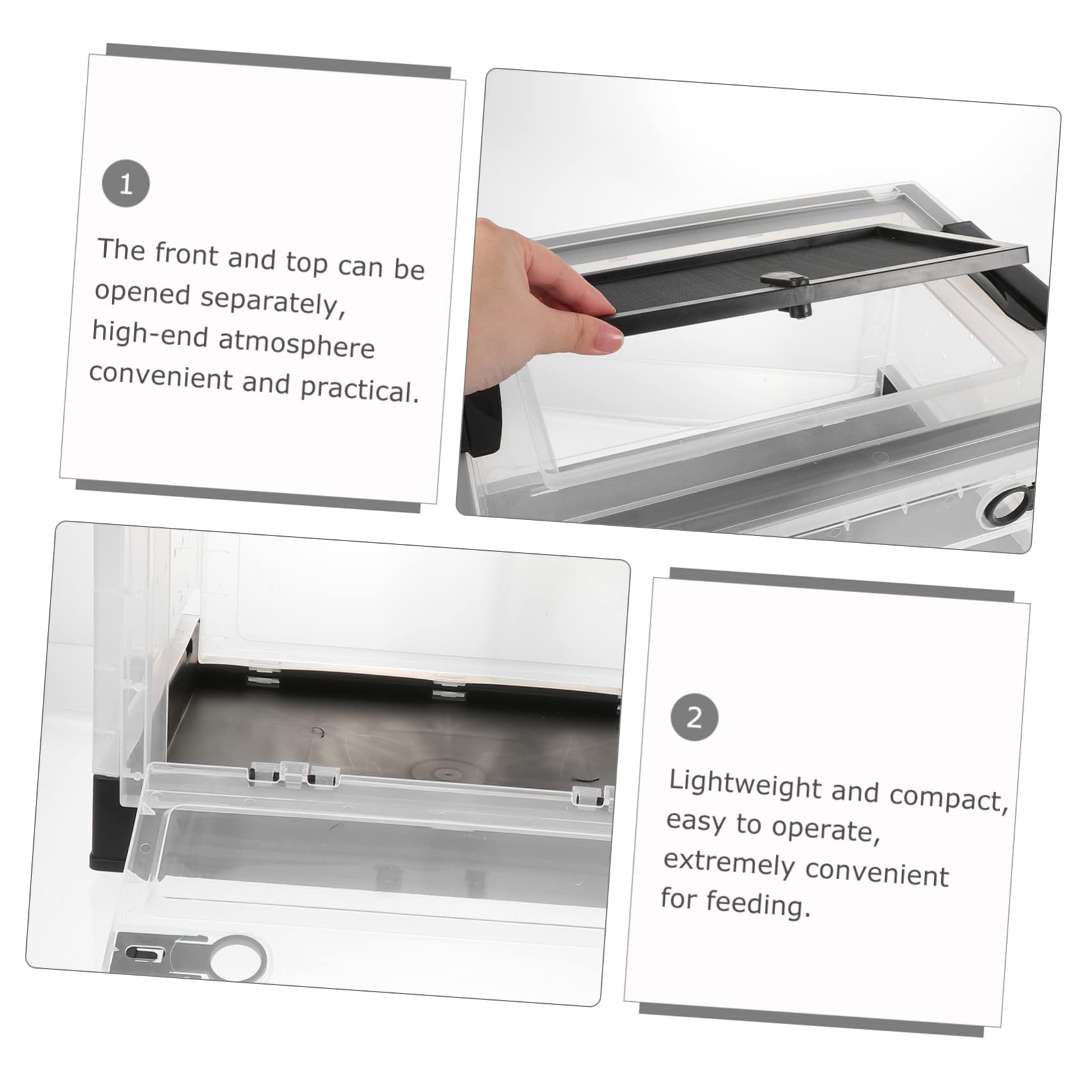 1

The front and top can be opened separately, high-end atmosphere convenient and practical.

2

Lightweight and compact, easy to operate, extremely convenient for feeding.