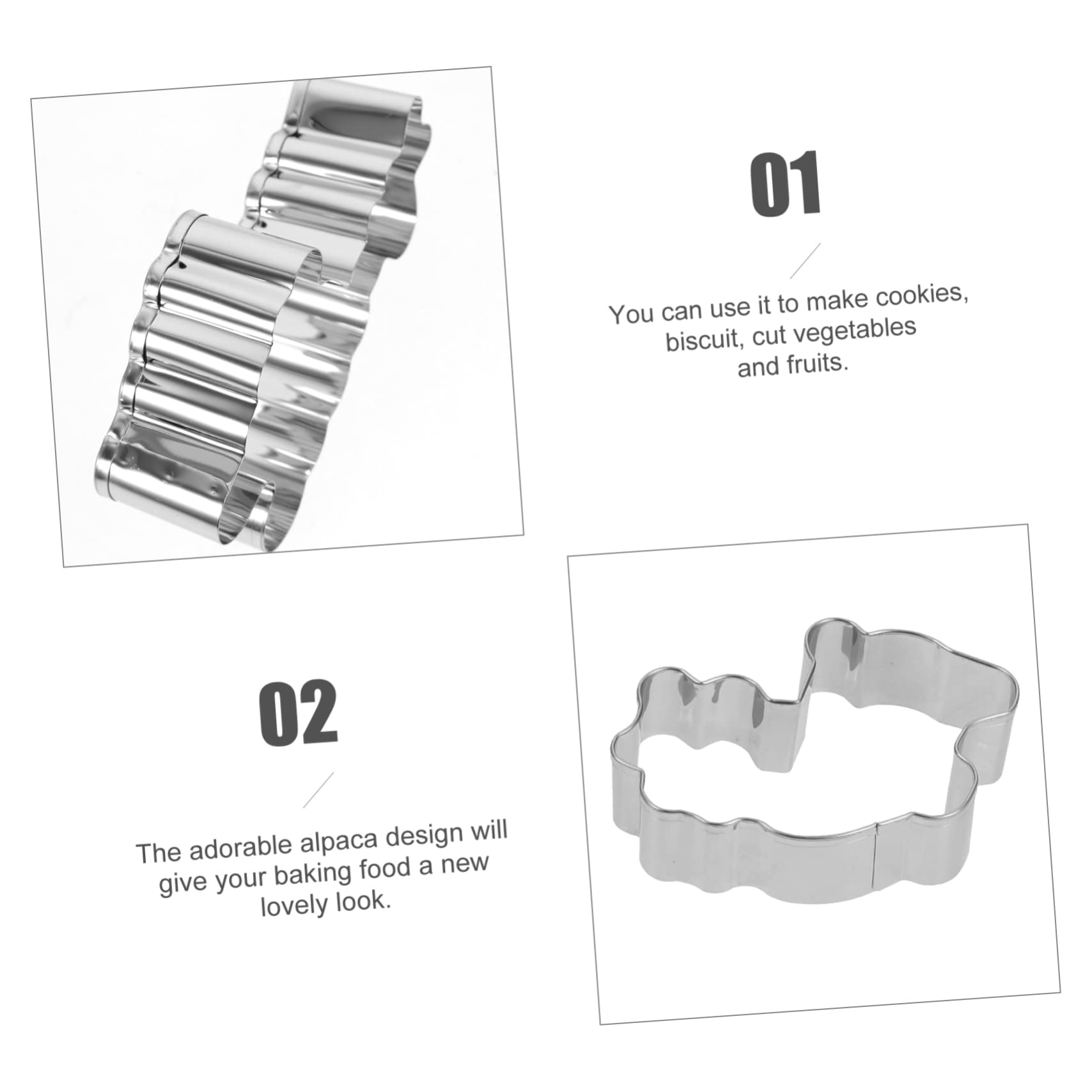 01

You can use it to make cookies, biscuit, cut vegetables and fruits.

02

The adorable alpaca design will give your baking food a new lovely look.