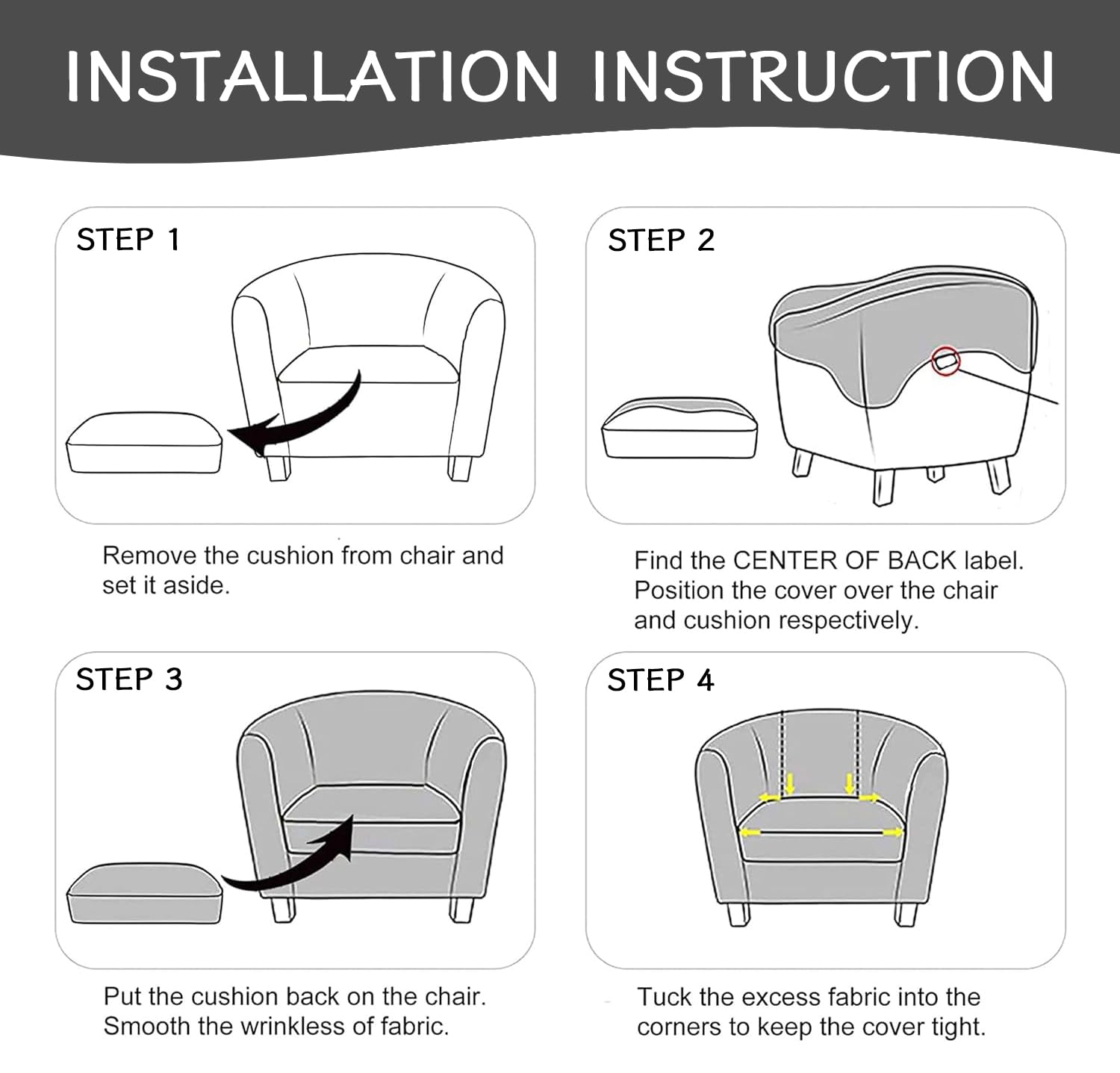 INSTALLATION INSTRUCTION

STEP 1

Remove the cushion from chair and set it aside.

STEP 2

Find the CENTER OF BACK label. Position the cover over the chair and cushion respectively.

STEP 3

Put the cushion back on the chair. Smooth the wrinkless of fabric.

STEP 4

Tuck the excess fabric into the corners to keep the cover tight.