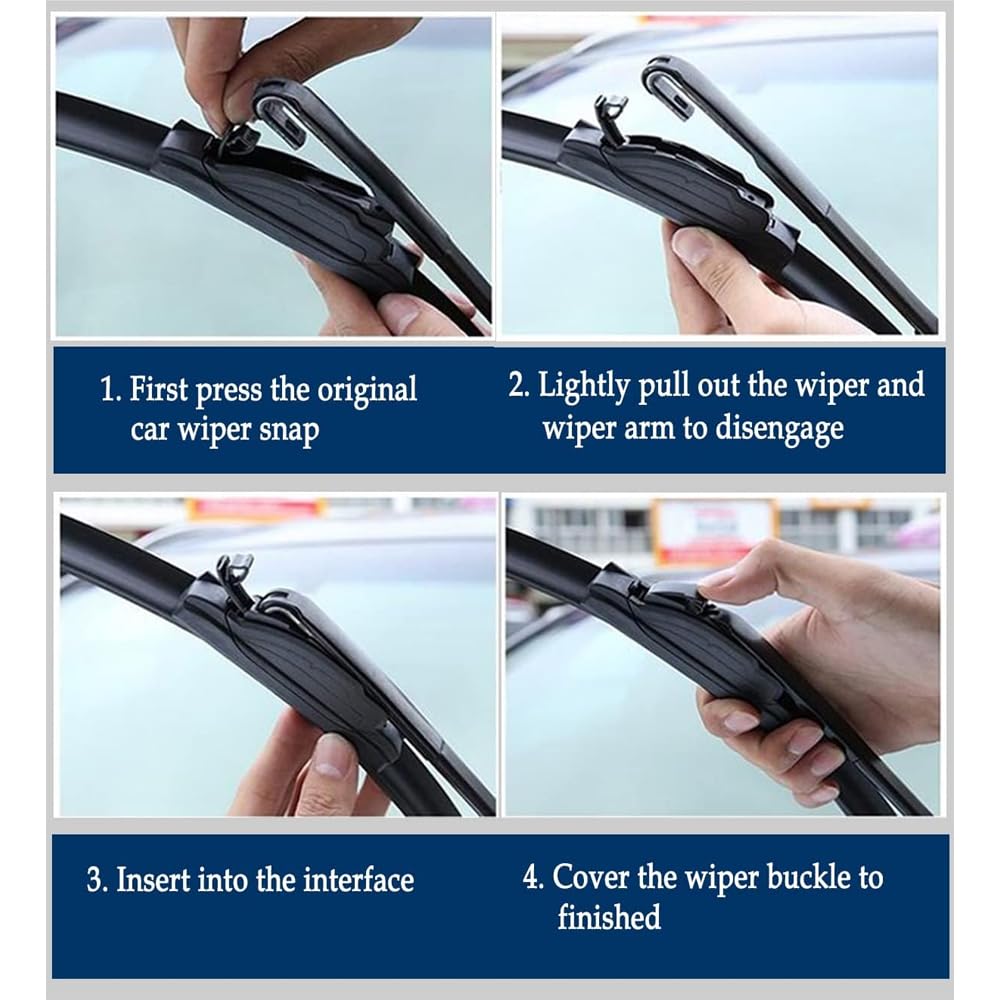 1. First press the original car wiper snap

2. Lightly pull out the wiper and wiper arm to disengage

3. Insert into the interface

4. Cover the wiper buckle to finished