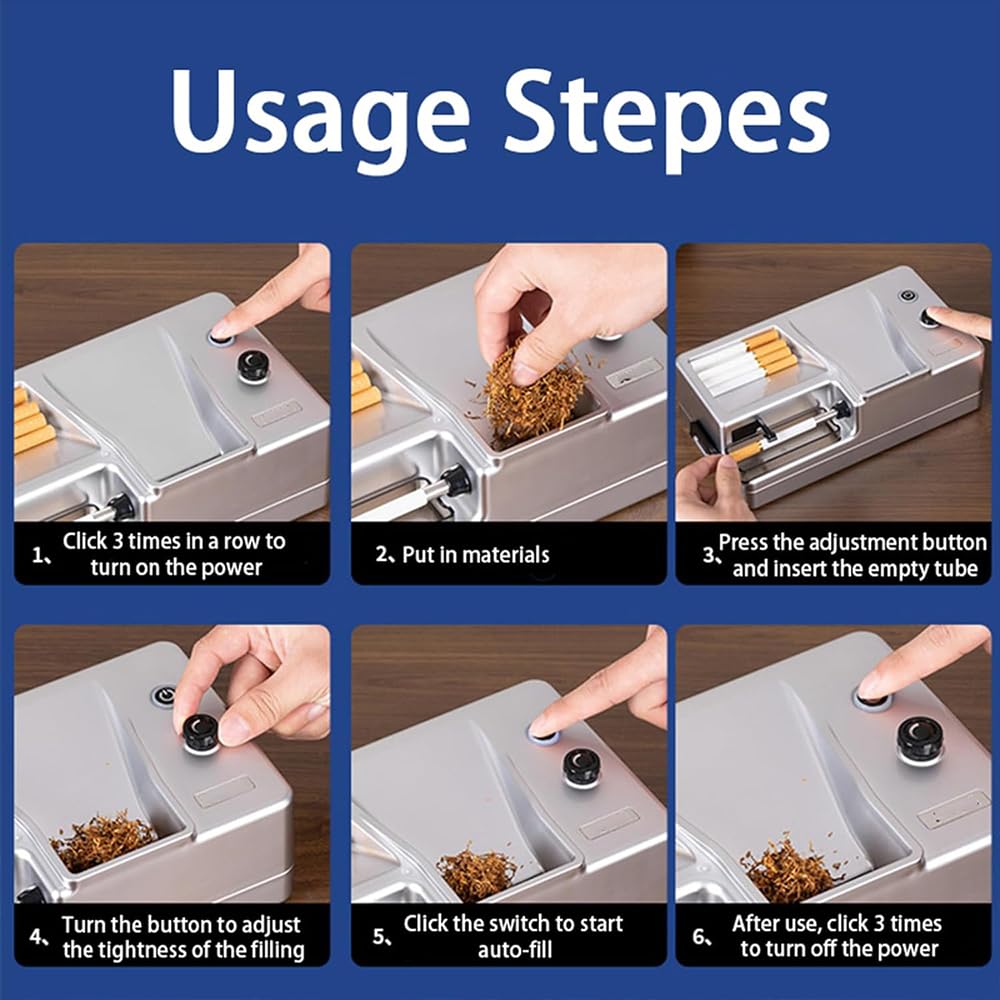 Usage Stepes

1、Click 3 times in a row to turn on the power

2、Put in materials

3、Press the adjustment button and insert the empty tube

4、Turn the button to adjust the tightness of the filling

5、Click the switch to start auto-fill

6、After use, click 3 times to turn off the power