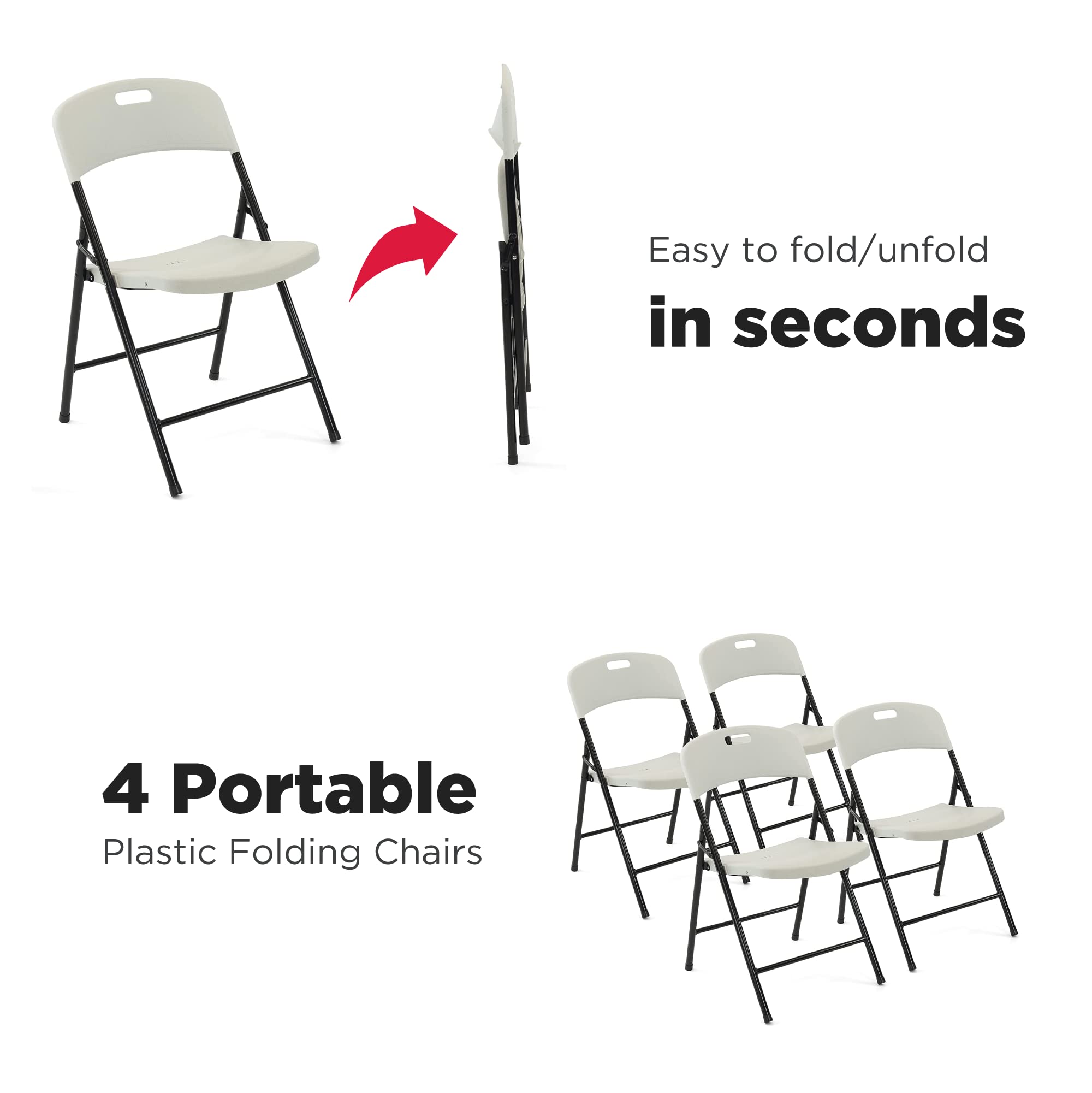 Easy to fold/unfold
in seconds

4 Portable
Plastic Folding Chairs