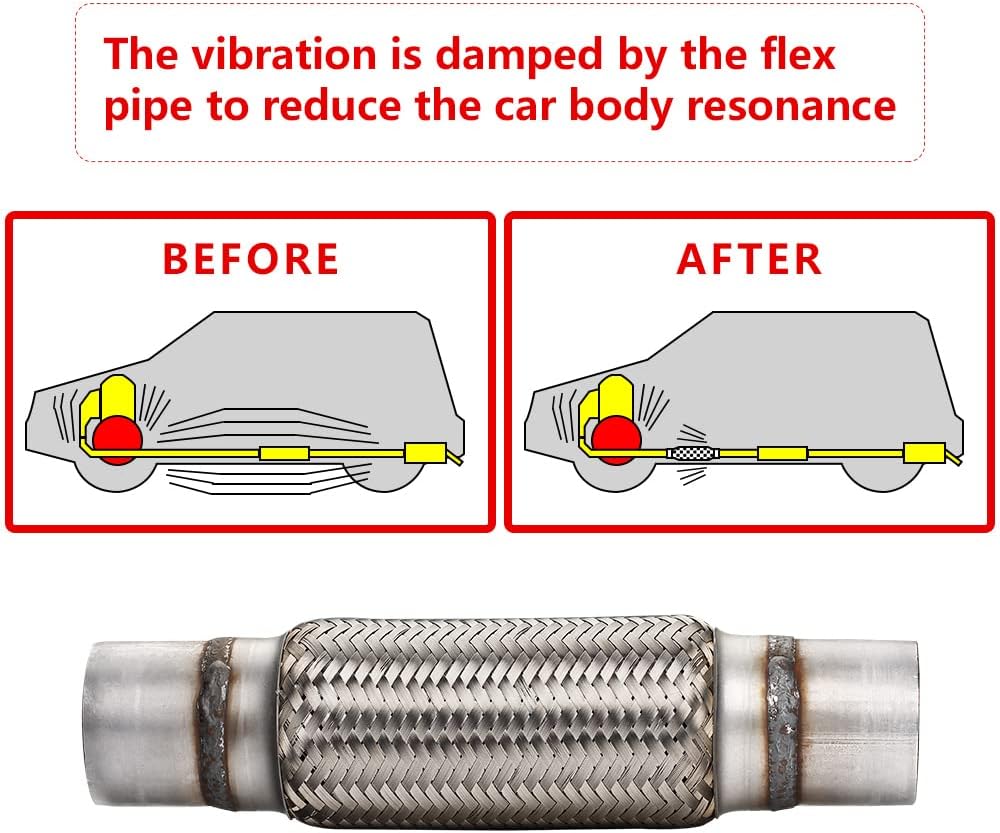 The vibration is damped by the flex pipe to reduce the car body resonance

BEFORE

AFTER