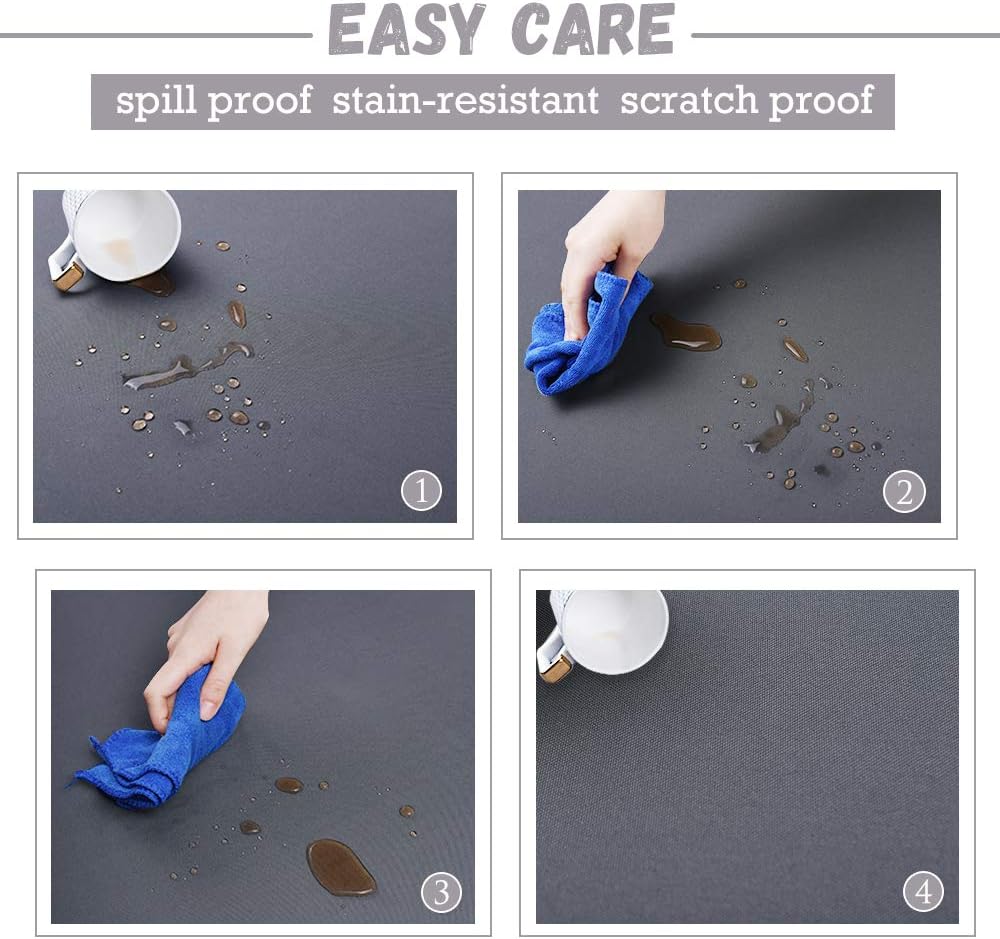 EASY CARE

spill proof stain-resistant scratch proof

1

2

3

4