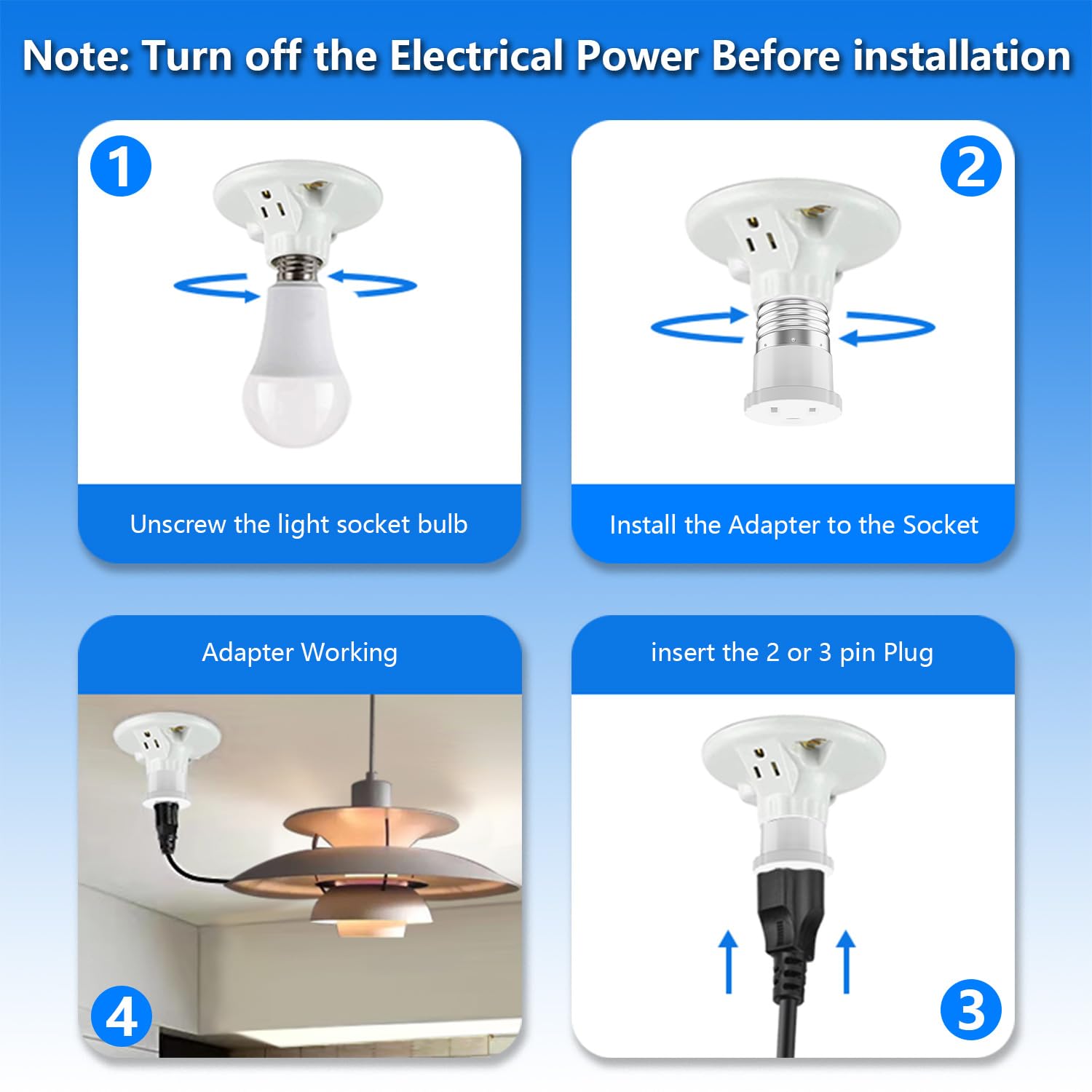 Note: Turn off the Electrical Power Before installation

1

Unscrew the light socket bulb

2

Install the Adapter to the Socket

Adapter Working

4

insert the 2 or 3 pin Plug

3