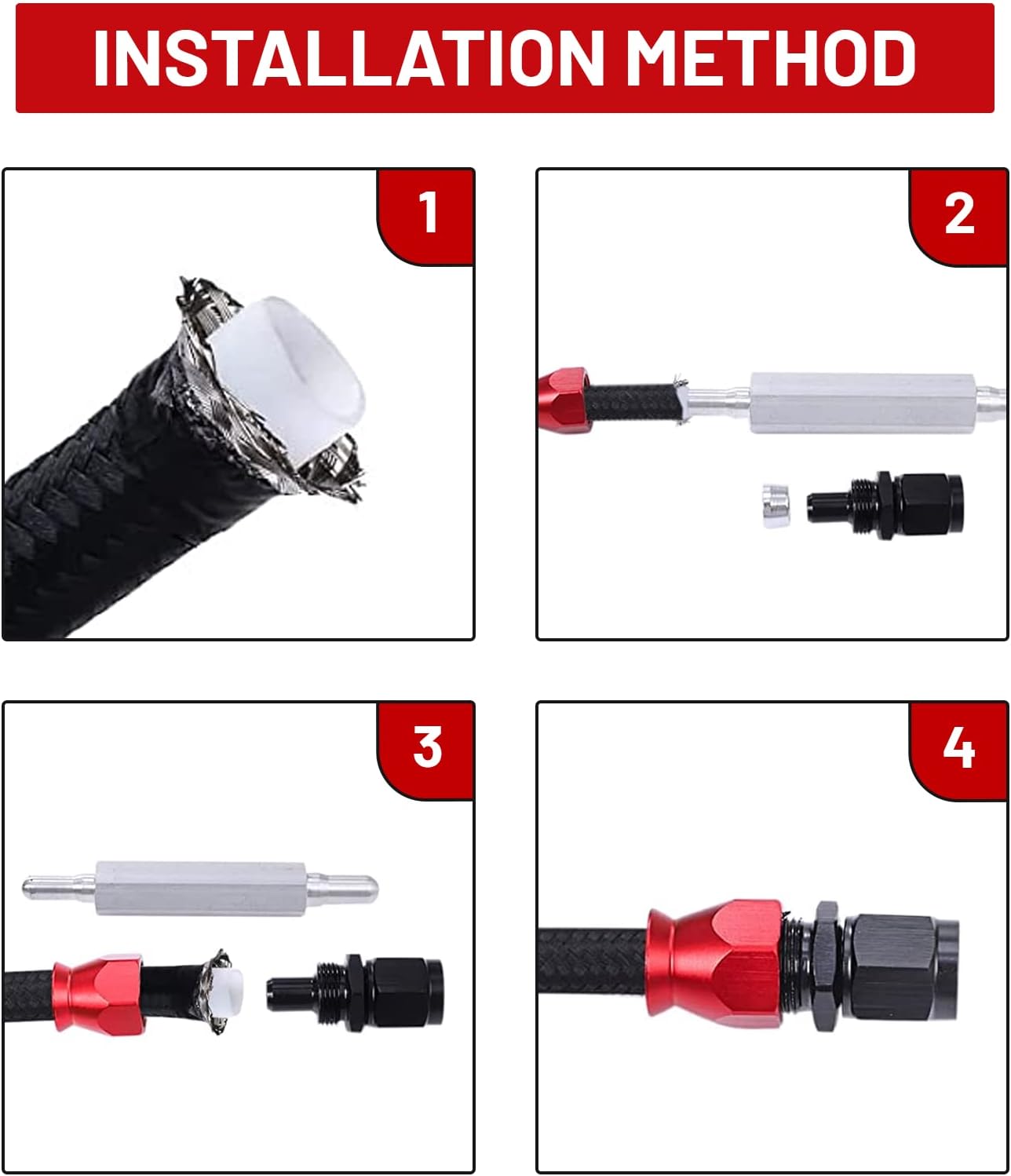 INSTALLATION METHOD

1

2

3

4