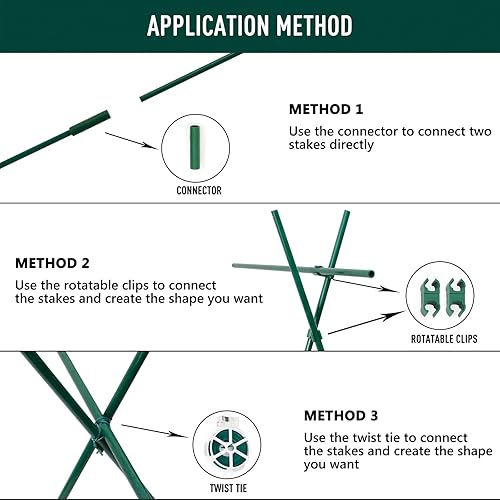 APPLICATION METHOD

METHOD 1
Use the connector to connect two stakes directly

CONNECTOR

METHOD 2
Use the rotatable clips to connect the stakes and create the shape you want

ROTATABLE CLIPS

METHOD 3
Use the twist tie to connect the stakes and create the shape you want

TWIST TIE