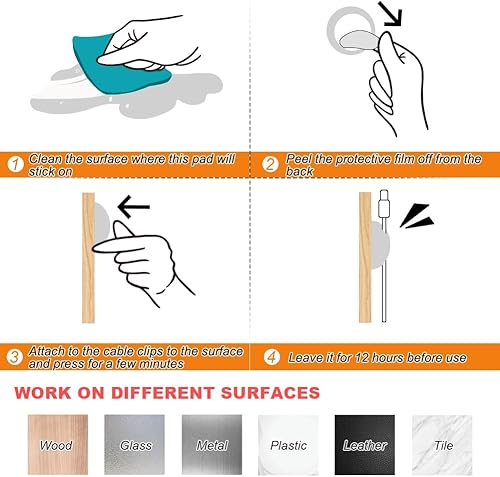 1 Clean the surface where this pad will stick on

2 Peel the protective film off from the back

3 Attach to the cable clips to the surface and press for a few minutes

4 Leave it for 12 hours before use

WORK ON DIFFERENT SURFACES

Wood

Glass

Metal

Plastic

Leather

Tile