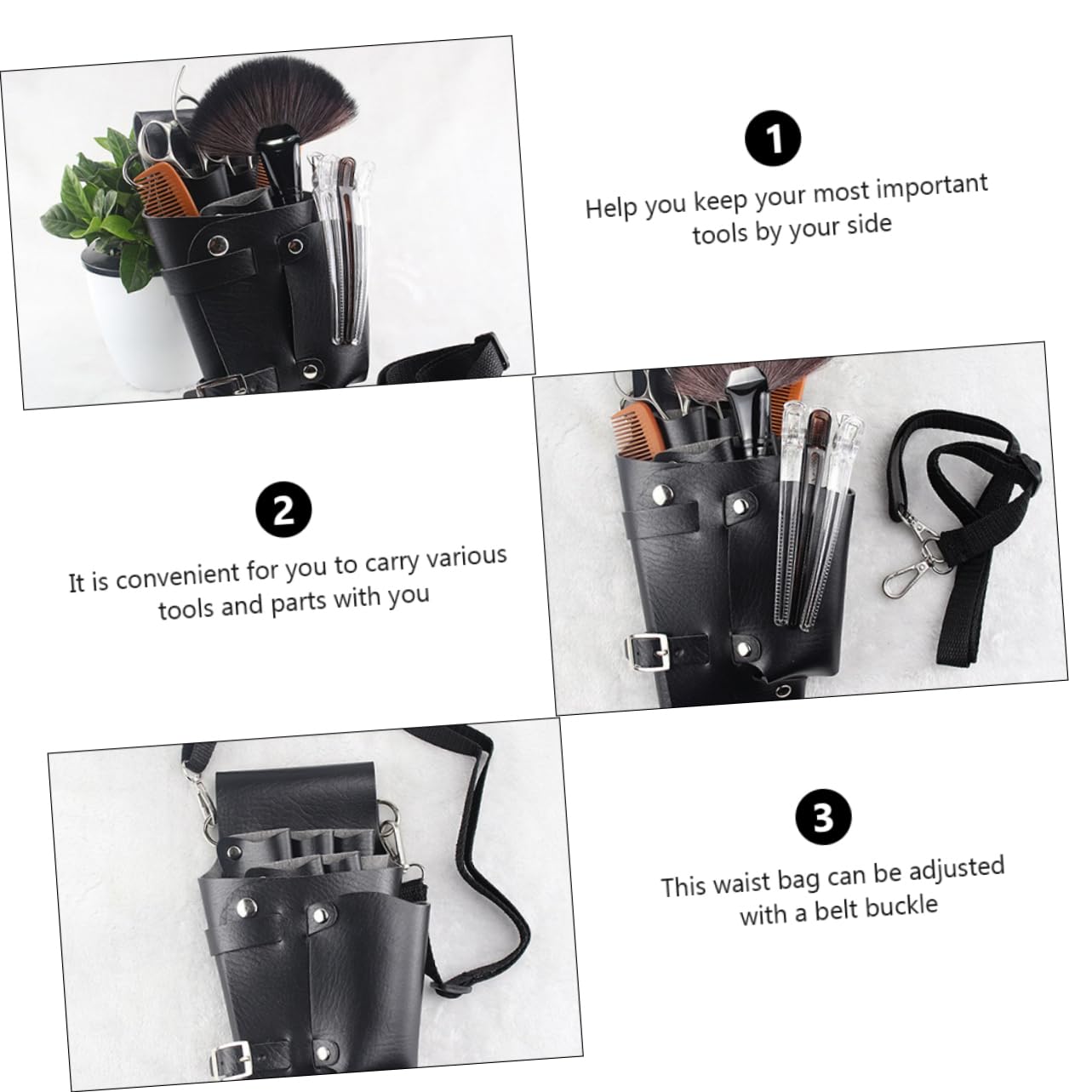 1

Help you keep your most important tools by your side

2

It is convenient for you to carry various tools and parts with you

3

This waist bag can be adjusted with a belt buckle