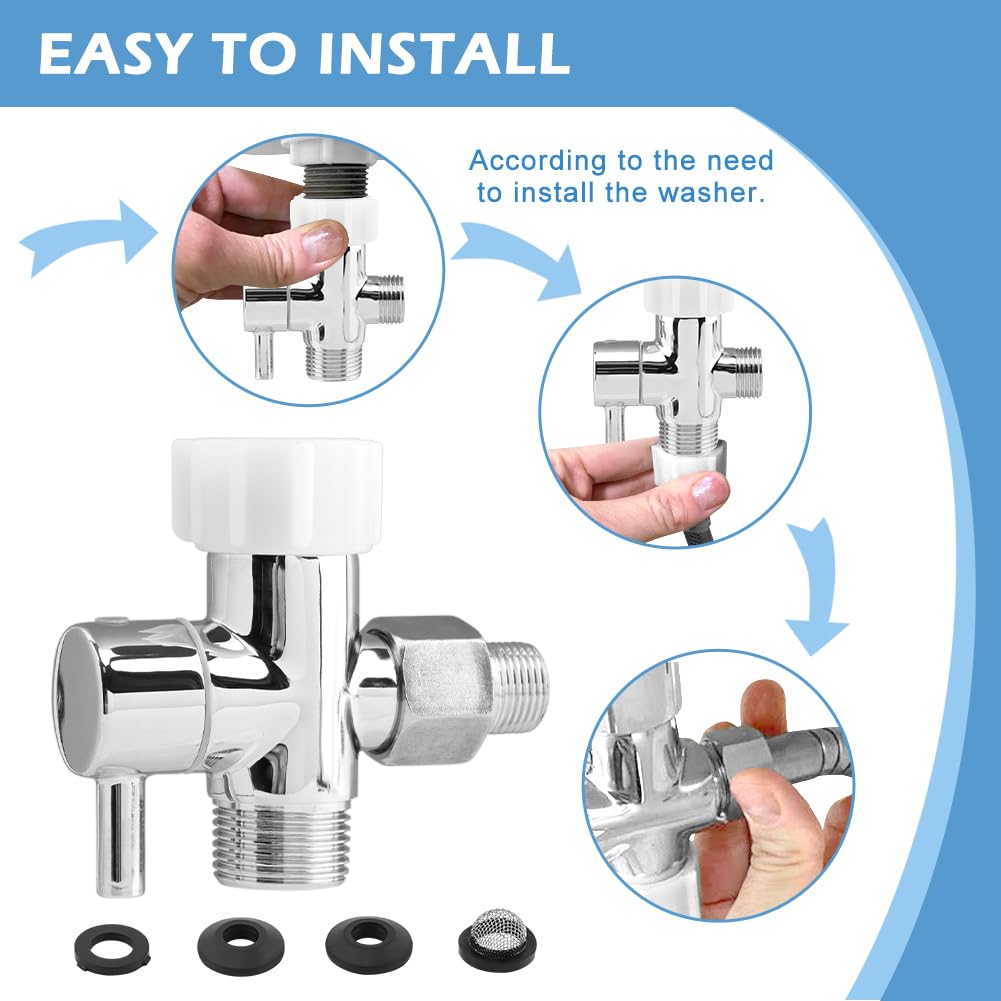 EASY TO INSTALL

According to the need to install the washer.