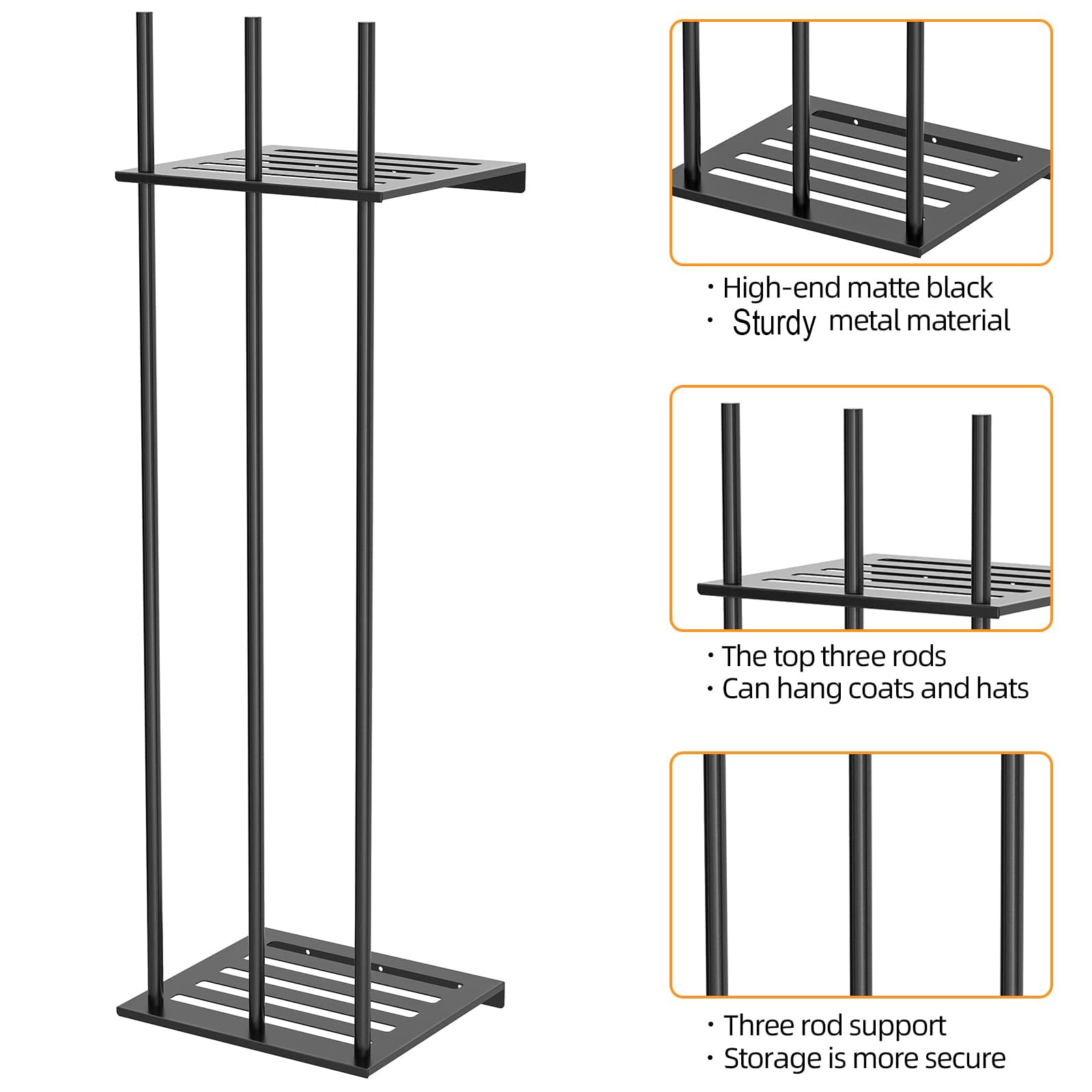 · High-end matte black
· Sturdy metal material

· The top three rods
· Can hang coats and hats

· Three rod support
· Storage is more secure