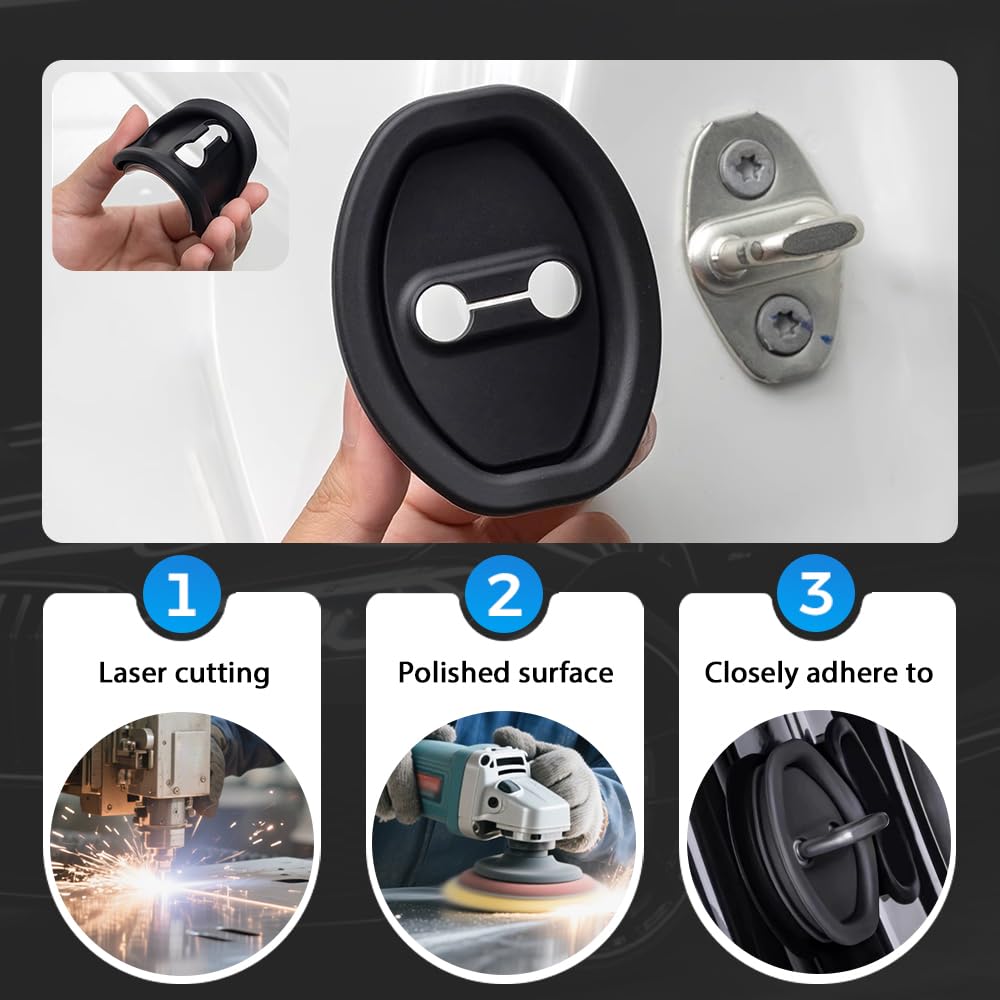 1
Laser cutting

2
Polished surface

3
Closely adhere to