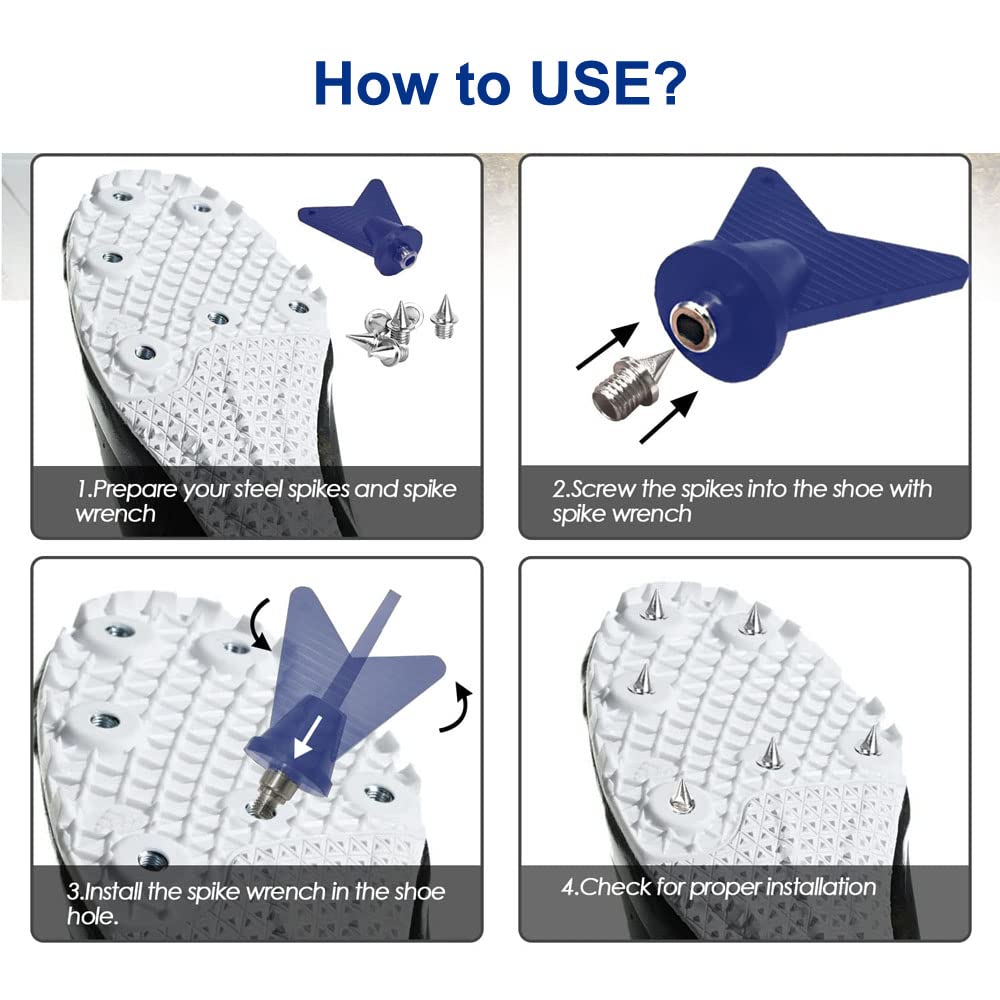 How to USE?

1.Prepare your steel spikes and spike wrench

2.Screw the spikes into the shoe with spike wrench

3.Install the spike wrench in the shoe hole.

4.Check for proper installation