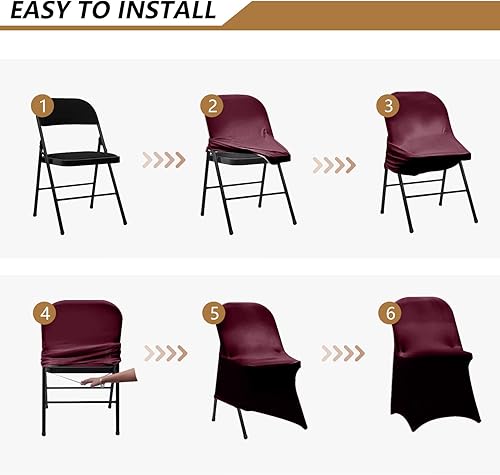 EASY TO INSTALL

1

2

3

4

5

6