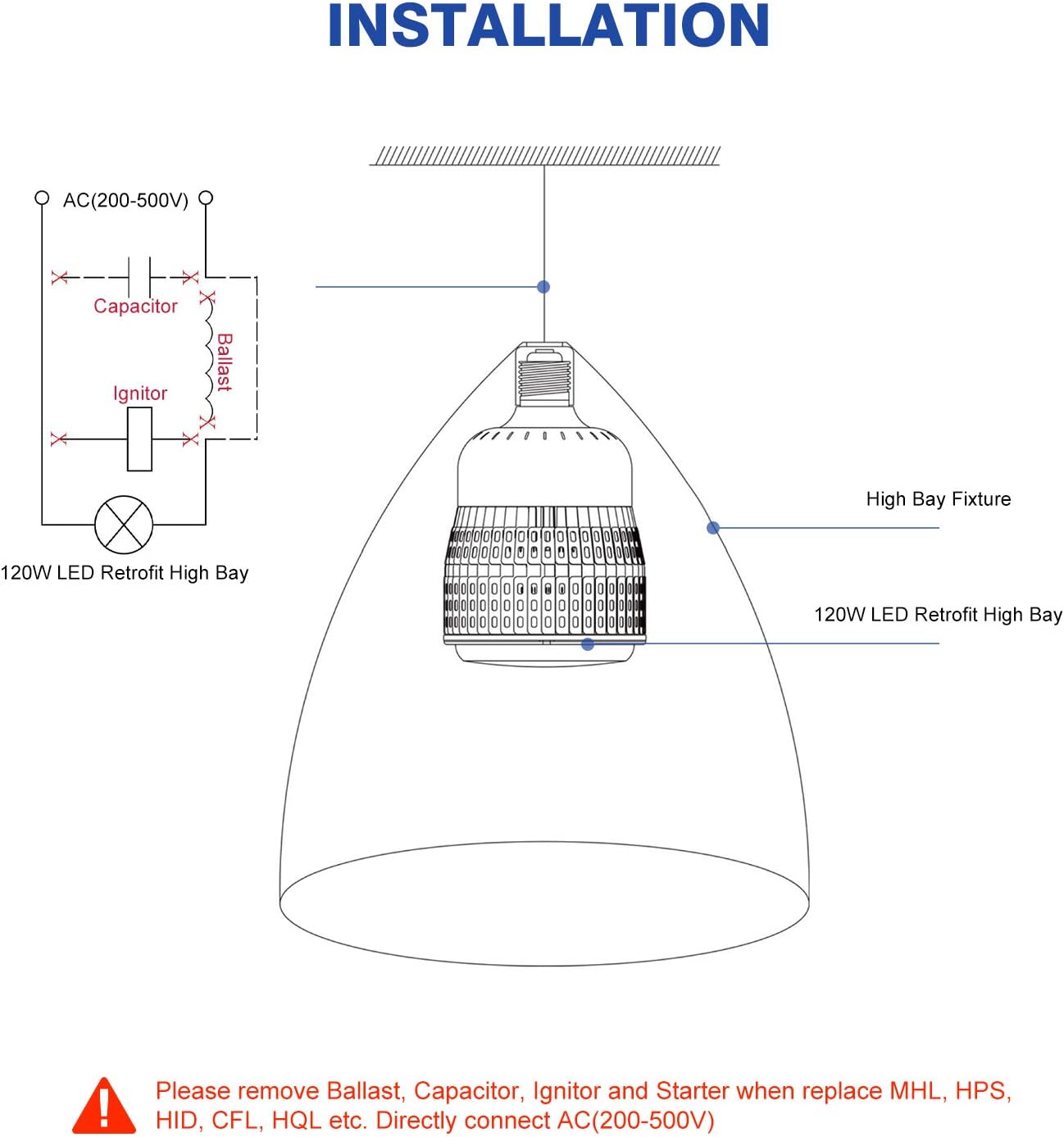 INSTALLATION

AC(200-500V)

Capacitor

Ballast

Ignitor

120W LED Retrofit High Bay

High Bay Fixture

120W LED Retrofit High Bay

Please remove Ballast, Capacitor, Ignitor and Starter when replace MHL, HPS, HID, CFL, HQL etc. Directly connect AC(200-500V)