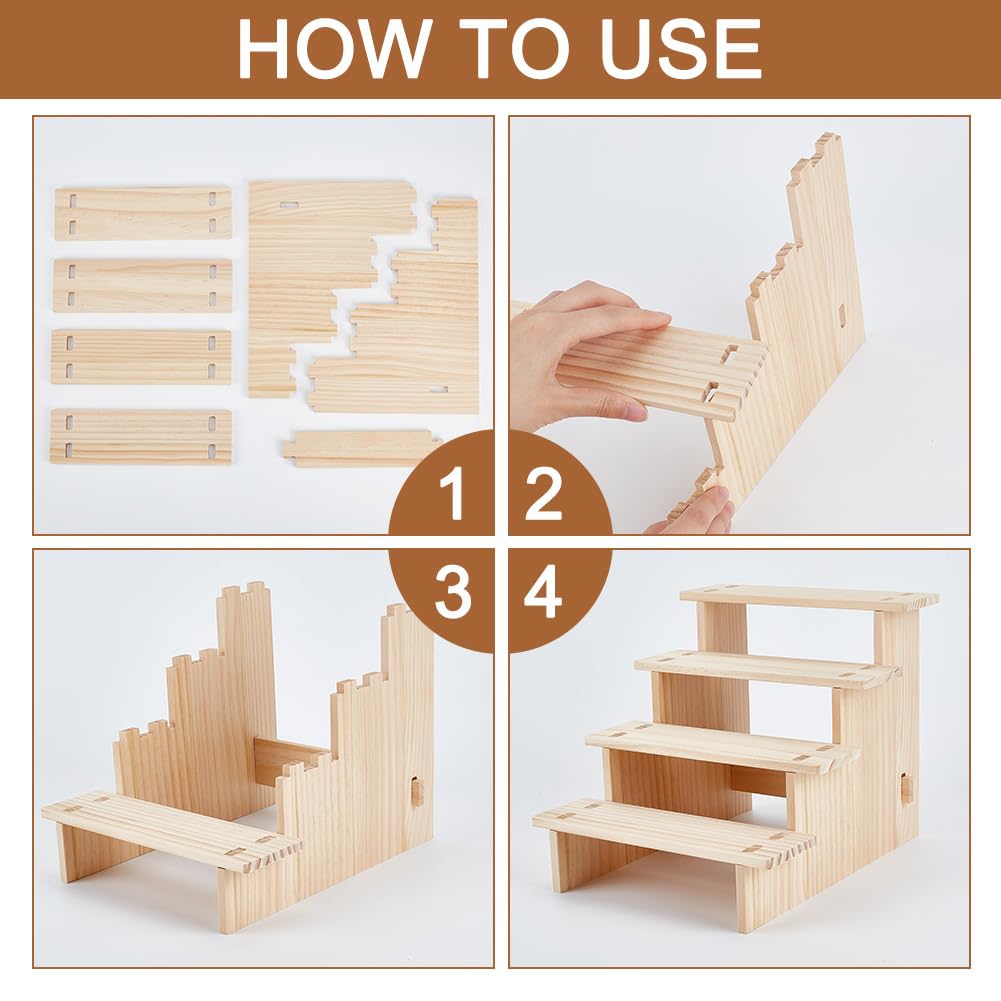 HOW TO USE

1

2

3

4