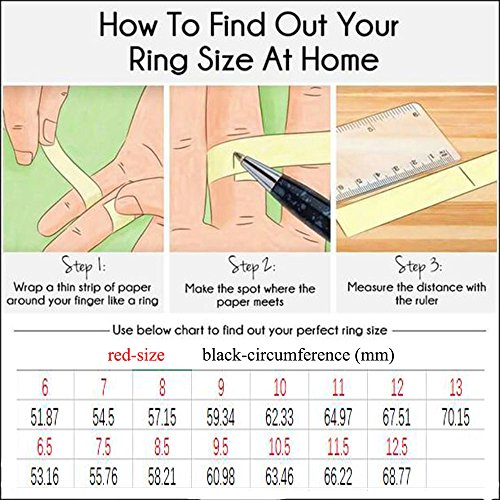 How To Find Out Your Ring Size At Home

Step 1:
Wrap a thin strip of paper around your finger like a ring

Step 2:
Make the spot where the paper meets

Step 3:
Measure the distance with the ruler

Use below chart to find out your perfect ring size

red-size black-circumference (mm)

| 6 | 7 | 8 | 9 | 10 | 11 | 12 | 13 |
|---|---|---|---|---|---|---|---|
| 51.87 | 54.5 | 57.15 | 59.34 | 62.33 | 64.97 | 67.51 | 70.15 |
| 6.5 | 7.5 | 8.5 | 9.5 | 10.5 | 11.5 | 12.5 | |
| 53.16 | 55.76 | 58.21 | 60.98 | 63.46 | 66.22 | 68.77 | |