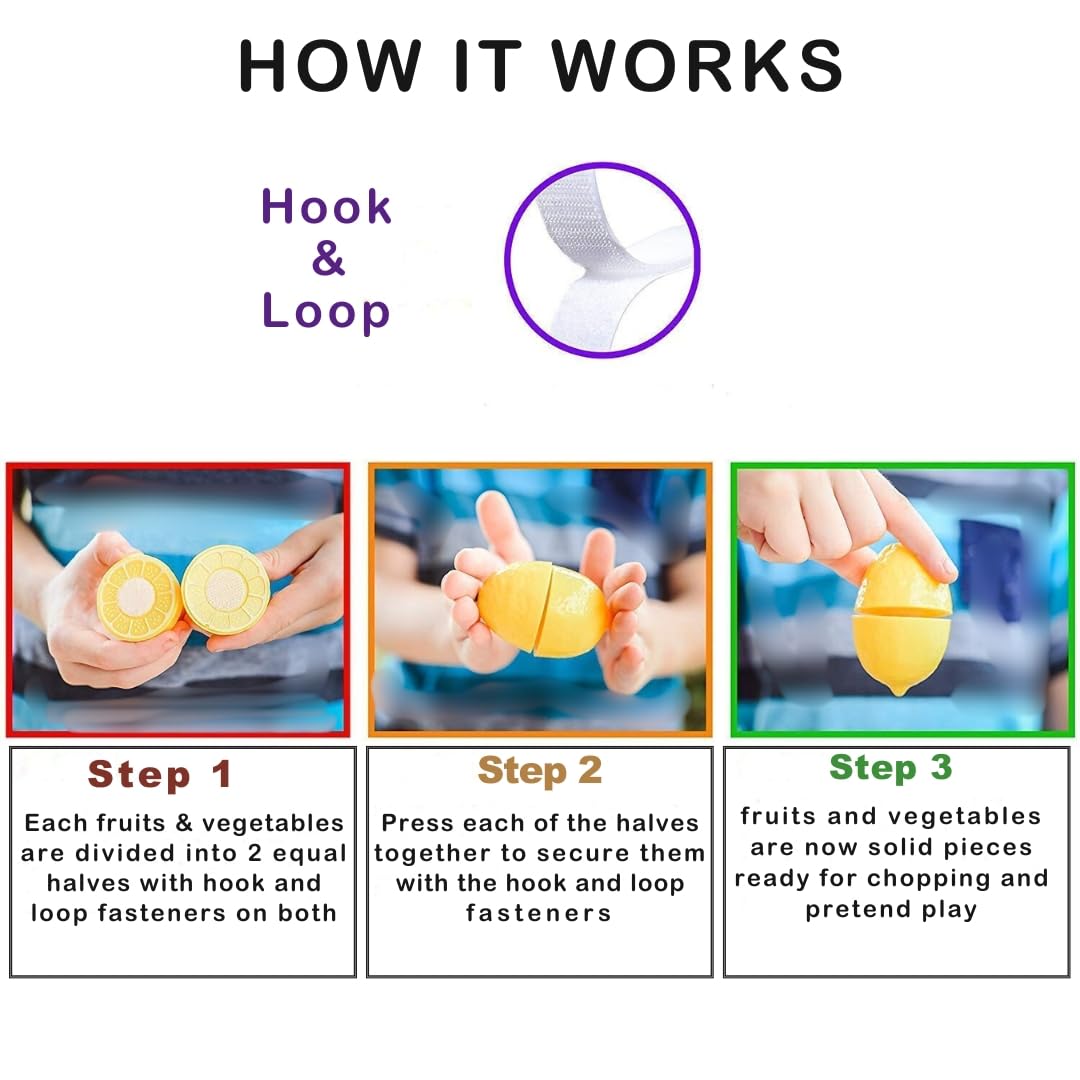 HOW IT WORKS

Hook & Loop

Step 1
Each fruits & vegetables are divided into 2 equal halves with hook and loop fasteners on both

Step 2
Press each of the halves together to secure them with the hook and loop fasteners

Step 3
fruits and vegetables are now solid pieces ready for chopping and pretend play